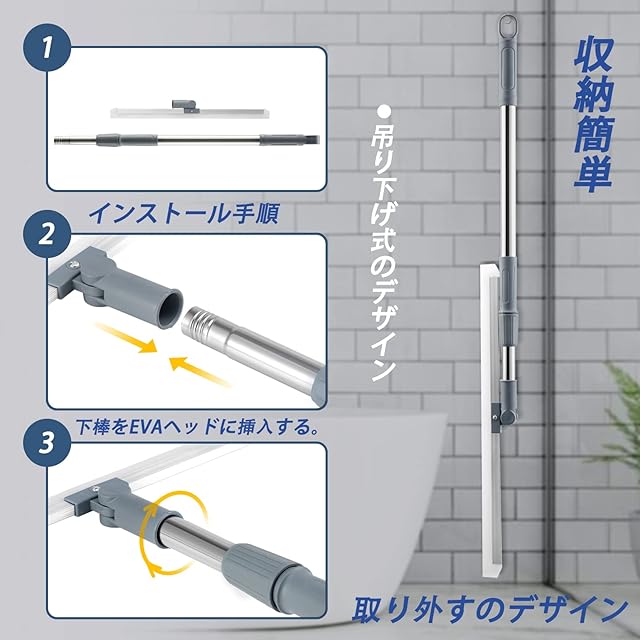 1

インストール手順

2

下棒をEVAヘッドに挿入する。

3

●吊り下げ式のデザイン

収納簡単

取り外すのデザイン