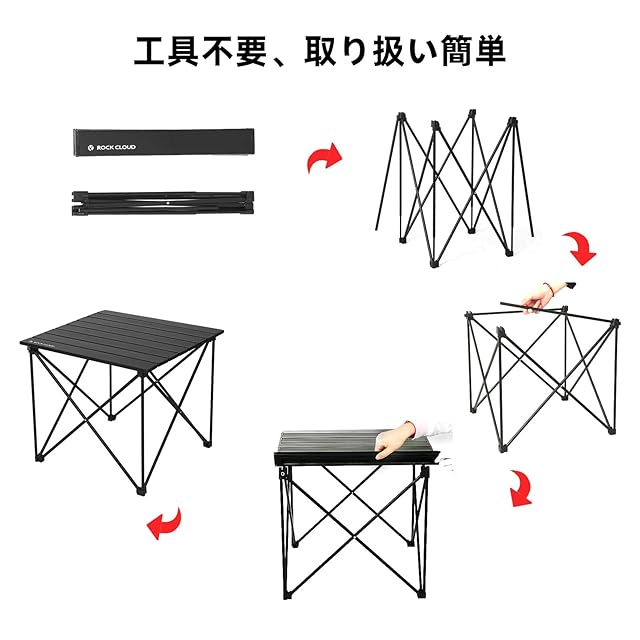 工具不要、取り扱い簡単

ROCK CLOUD