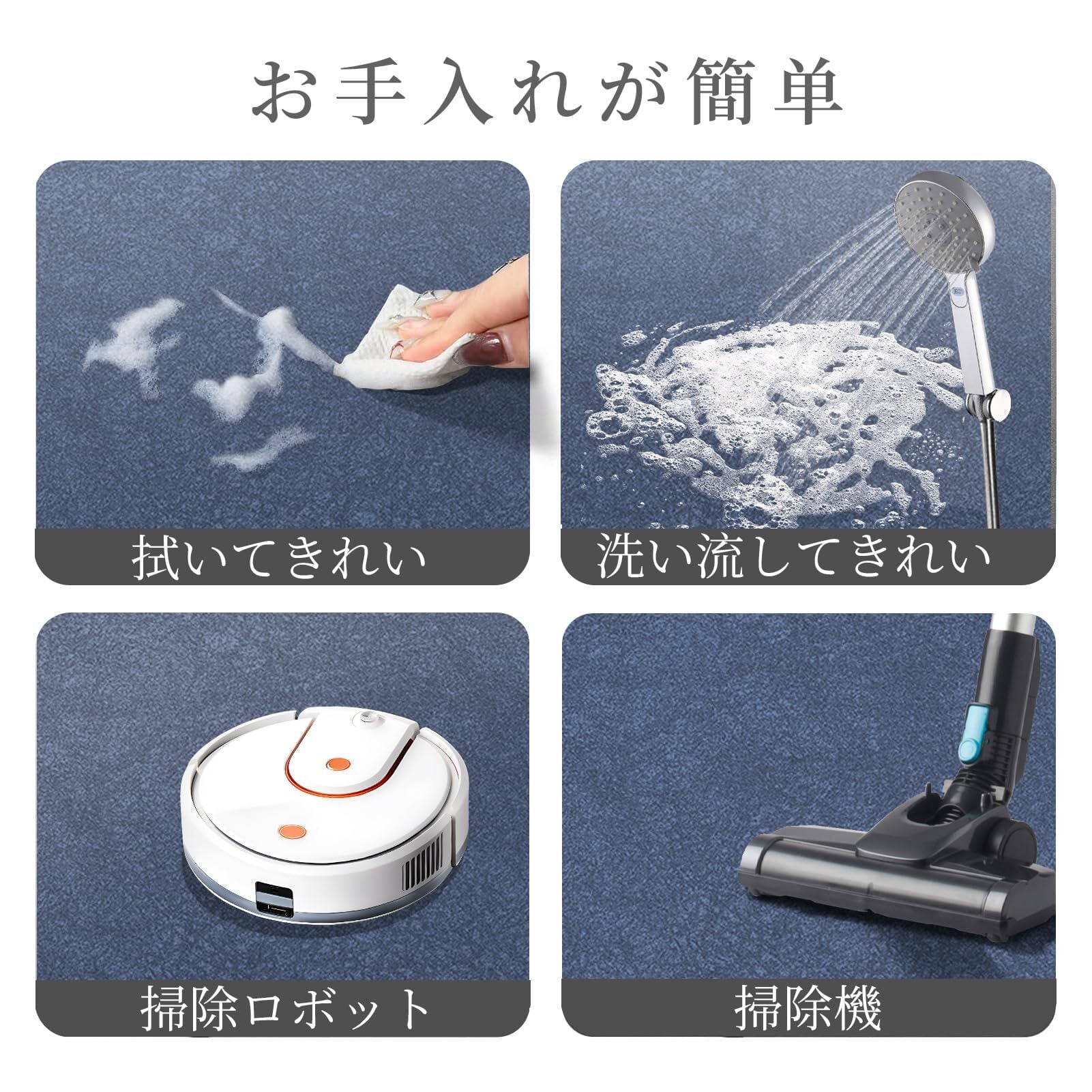 お手入れが簡単

拭いてきれい

洗い流してきれい

掃除ロボット

掃除機