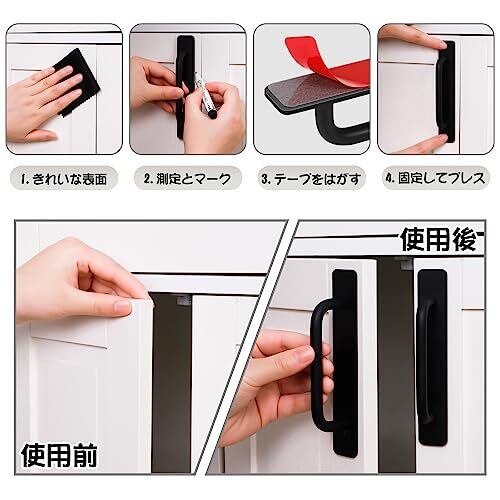 1. きれいな表面

2. 測定とマーク

3. テープをはがす

4. 固定してプレス

使用後

使用前