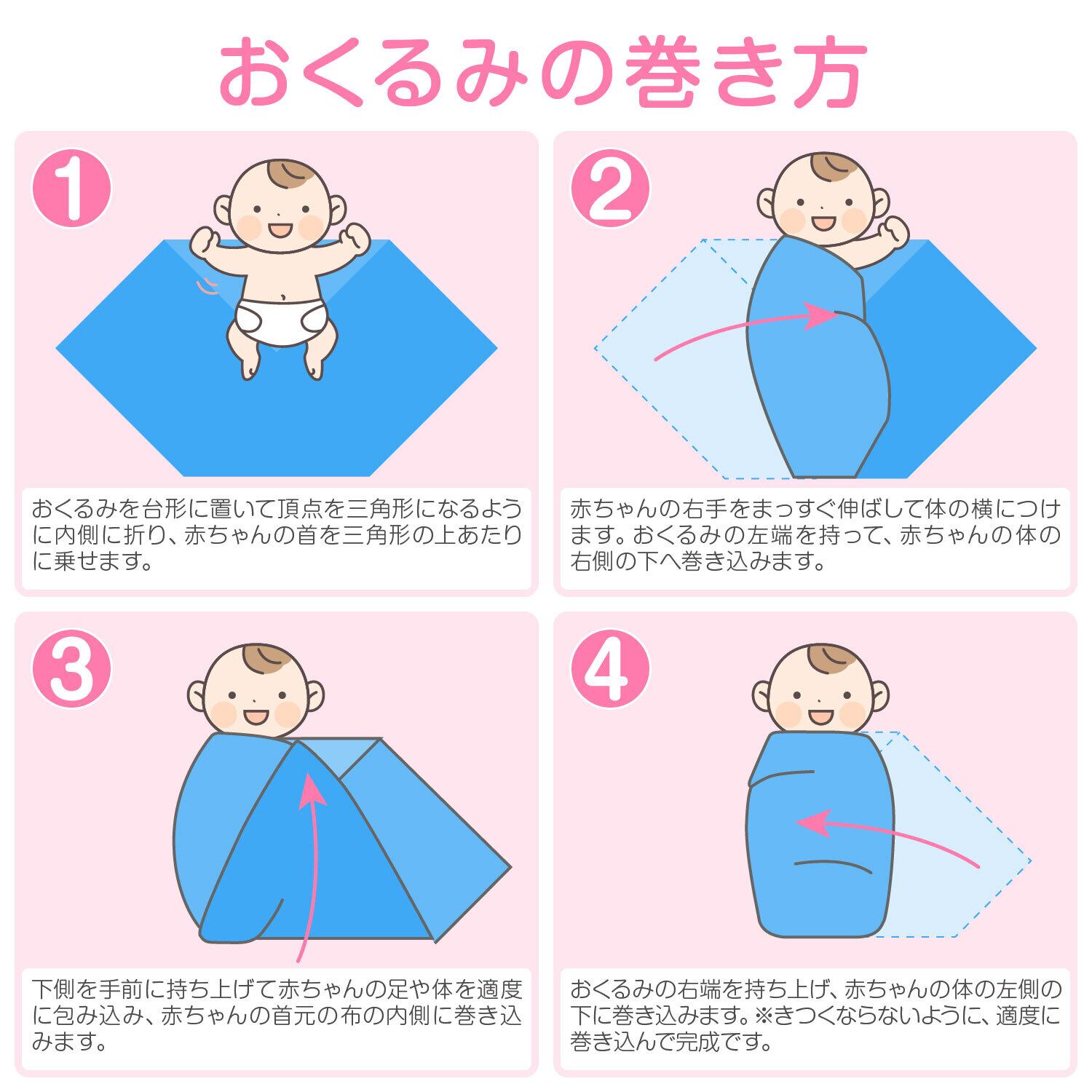 おくるみの巻き方

1

おくるみを台形に置いて頂点を三角形になるように内側に折り、赤ちゃんの首を三角形の上あたりに乗せます。

2

赤ちゃんの右手をまっすぐ伸ばして体の横につけます。おくるみの左端を持って、赤ちゃんの体の右側の下へ巻き込みます。

3

下側を手前に持ち上げて赤ちゃんの足や体を適度に包み込み、赤ちゃんの首元の布の内側に巻き込みます。

4

おくるみの右端を持ち上げ、赤ちゃんの体の左側の下に巻き込みます。※きつくならないように、適度に巻き込んで完成です。