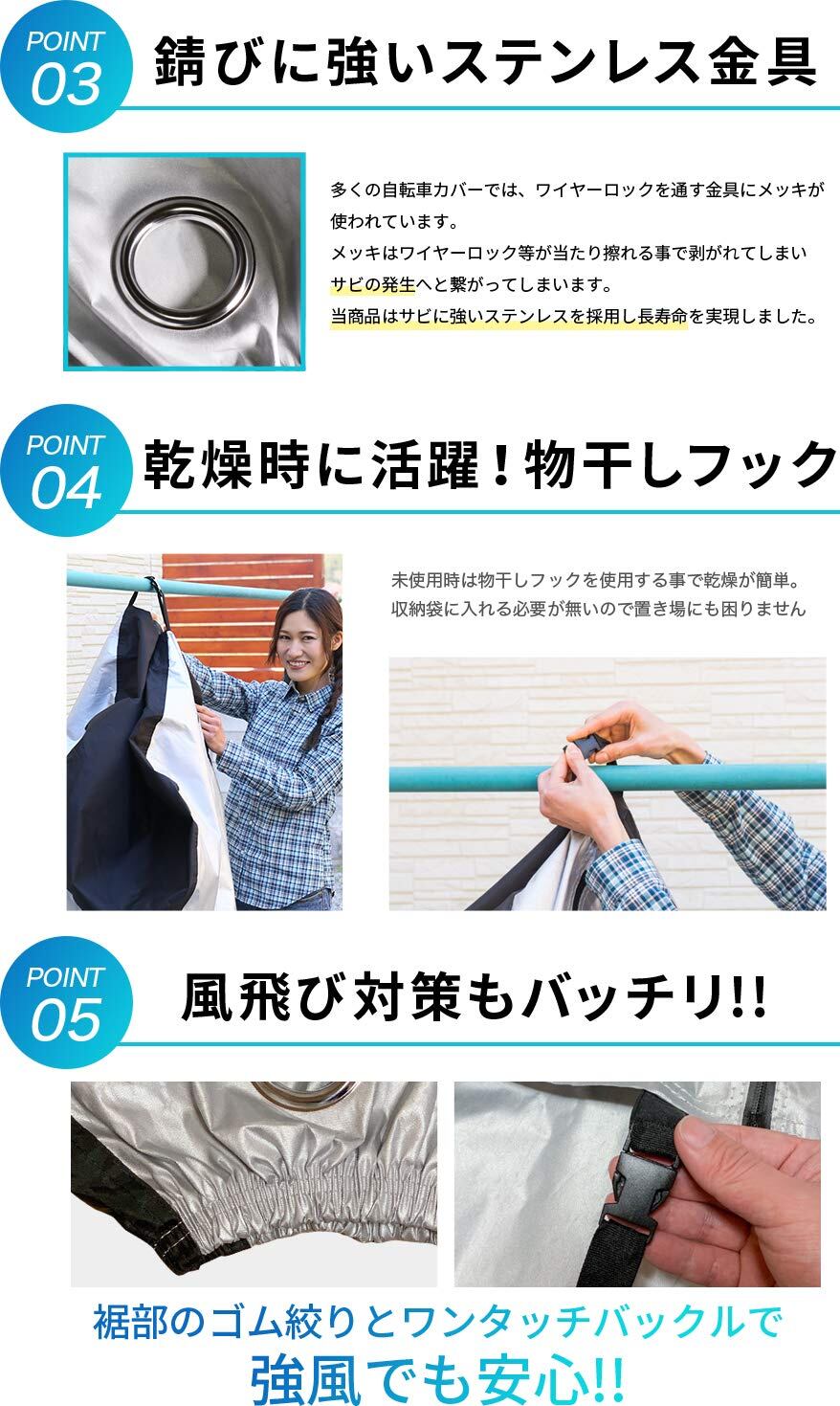 POINT 03
錆びに強いステンレス金具

多くの自転車カバーでは、ワイヤーロックを通す金具にメッキが使われています。
メッキはワイヤーロック等が当たり擦れる事で剥がれてしまいサビの発生へと繋がってしまいます。
当商品はサビに強いステンレスを採用し長寿命を実現しました。

POINT 04
乾燥時に活躍！物干しフック

未使用時は物干しフックを使用する事で乾燥が簡単。
収納袋に入れる必要が無いので置き場にも困りません

POINT 05
風飛び対策もバッチリ!!

裾部のゴム絞りとワンタッチバックルで
強風でも安心!!