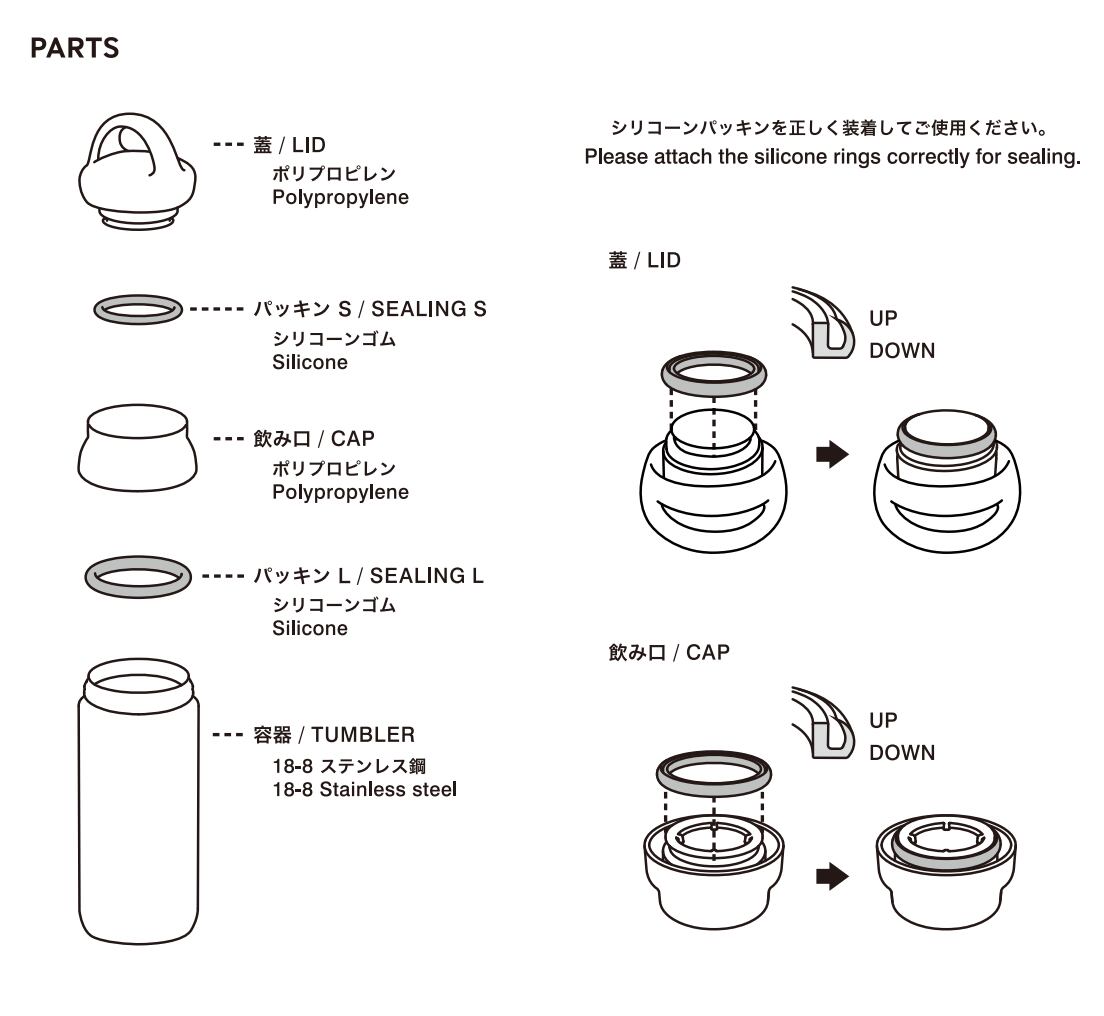 PARTS

蓋 / LID
ポリプロピレン
Polypropylene

パッキン S / SEALING S
シリコーンゴム
Silicone

飲み口 / CAP
ポリプロピレン
Polypropylene

パッキン L / SEALING L
シリコーンゴム
Silicone

容器 / TUMBLER
18-8 ステンレス鋼
18-8 Stainless steel

シリコーンパッキンを正しく装着してご使用ください。
Please attach the silicone rings correctly for sealing.

蓋 / LID

UP
DOWN

飲み口 / CAP

UP
DOWN