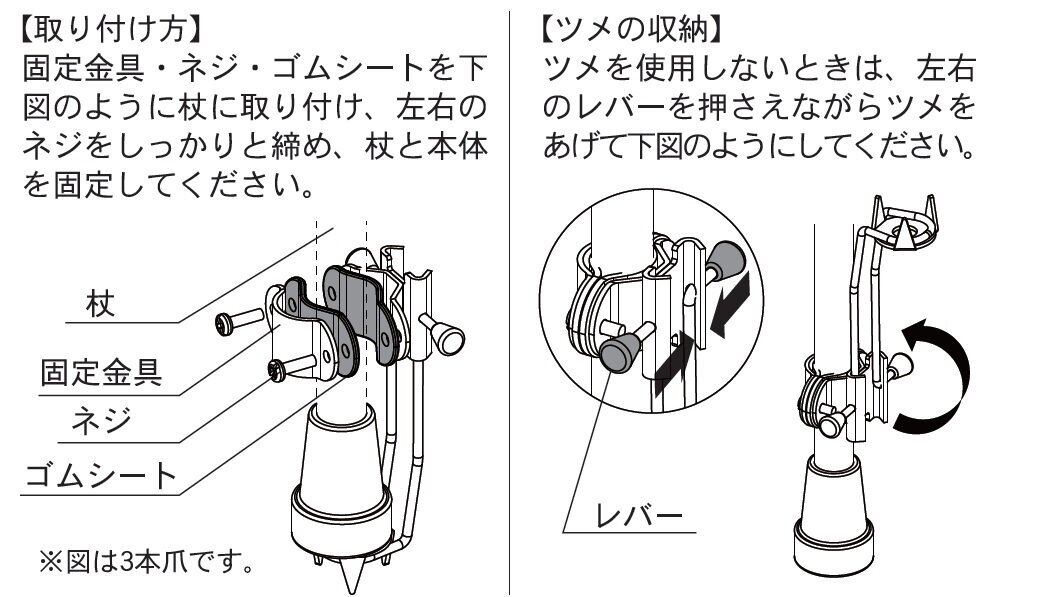 【取り付け方】
固定金具・ネジ・ゴムシートを下図のように杖に取り付け、左右のネジをしっかりと締め、杖と本体を固定してください。

杖
固定金具
ネジ
ゴムシート

※図は3本爪です。

【ツメの収納】
ツメを使用しないときは、左右のレバーを押さえながらツメをあげて下図のようにしてください。

レバー