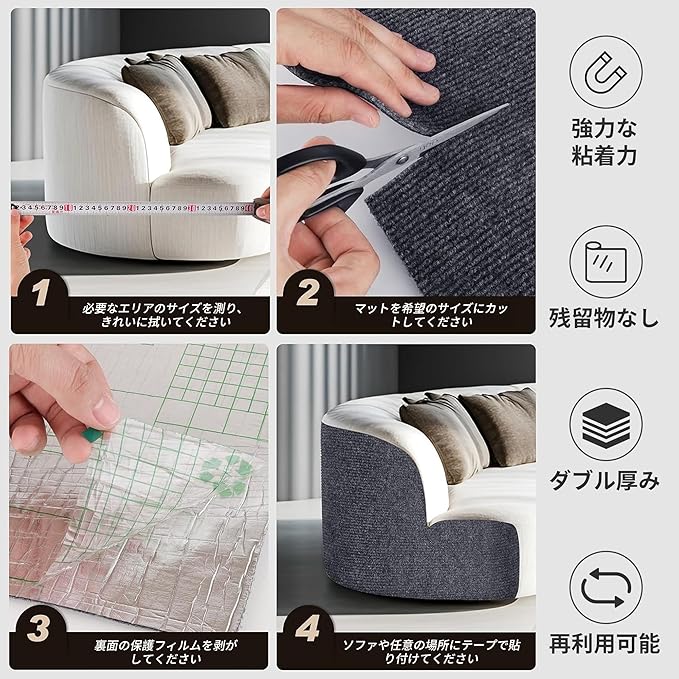 1
必要なエリアのサイズを測り、きれいに拭いてください

2
マットを希望のサイズにカットしてください

3
裏面の保護フィルムを剥がしてください

4
ソファや任意の場所にテープで貼り付けてください

強力な粘着力

残留物なし

ダブル厚み

再利用可能