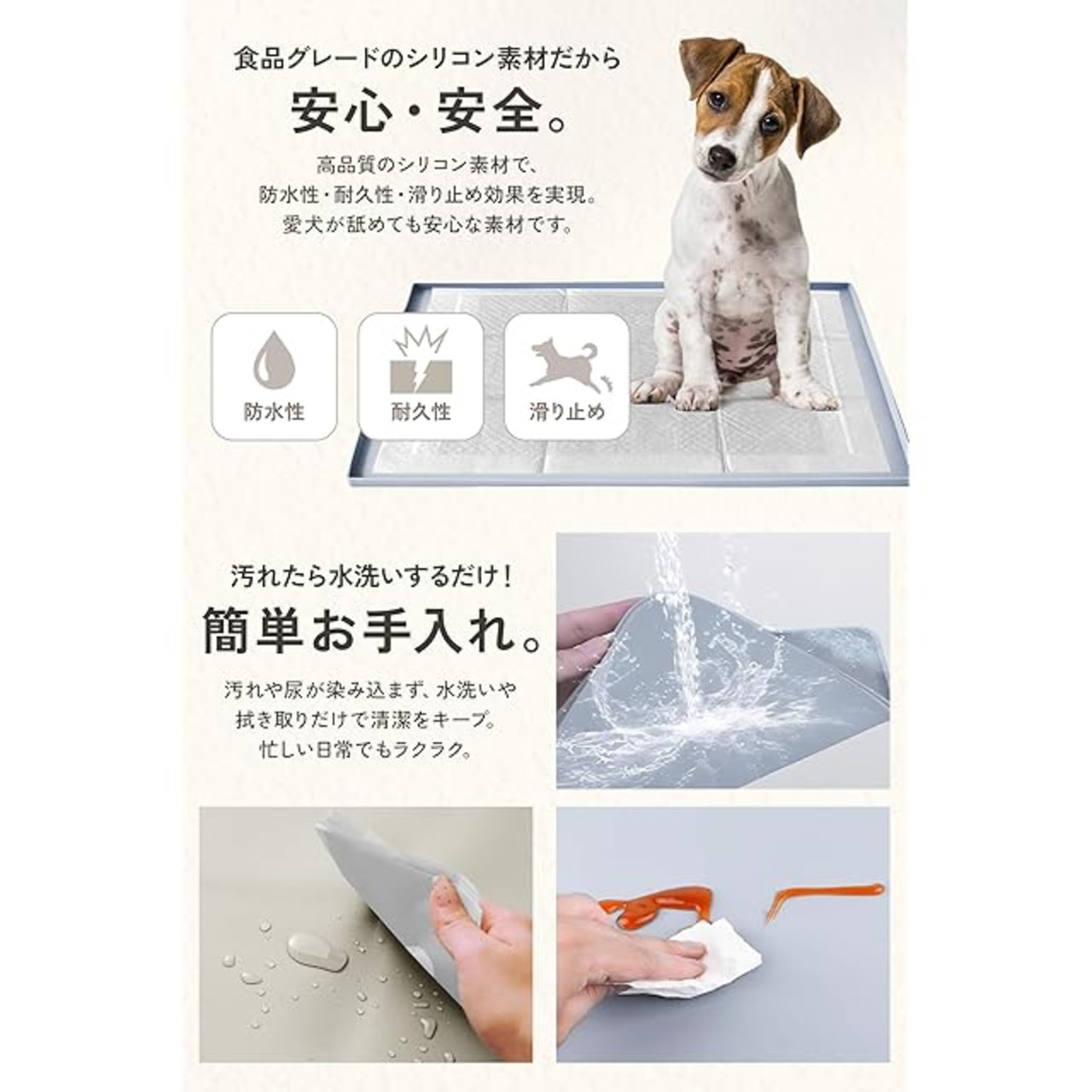 食品グレードのシリコン素材だから

安心・安全。

高品質のシリコン素材で、
防水性・耐久性・滑り止め効果を実現。
愛犬が舐めても安心な素材です。

防水性

耐久性

滑り止め

汚れたら水洗いするだけ！

簡単お手入れ。

汚れや尿が染み込まず、水洗いや
拭き取りだけで清潔をキープ。
忙しい日常でもラクラク。