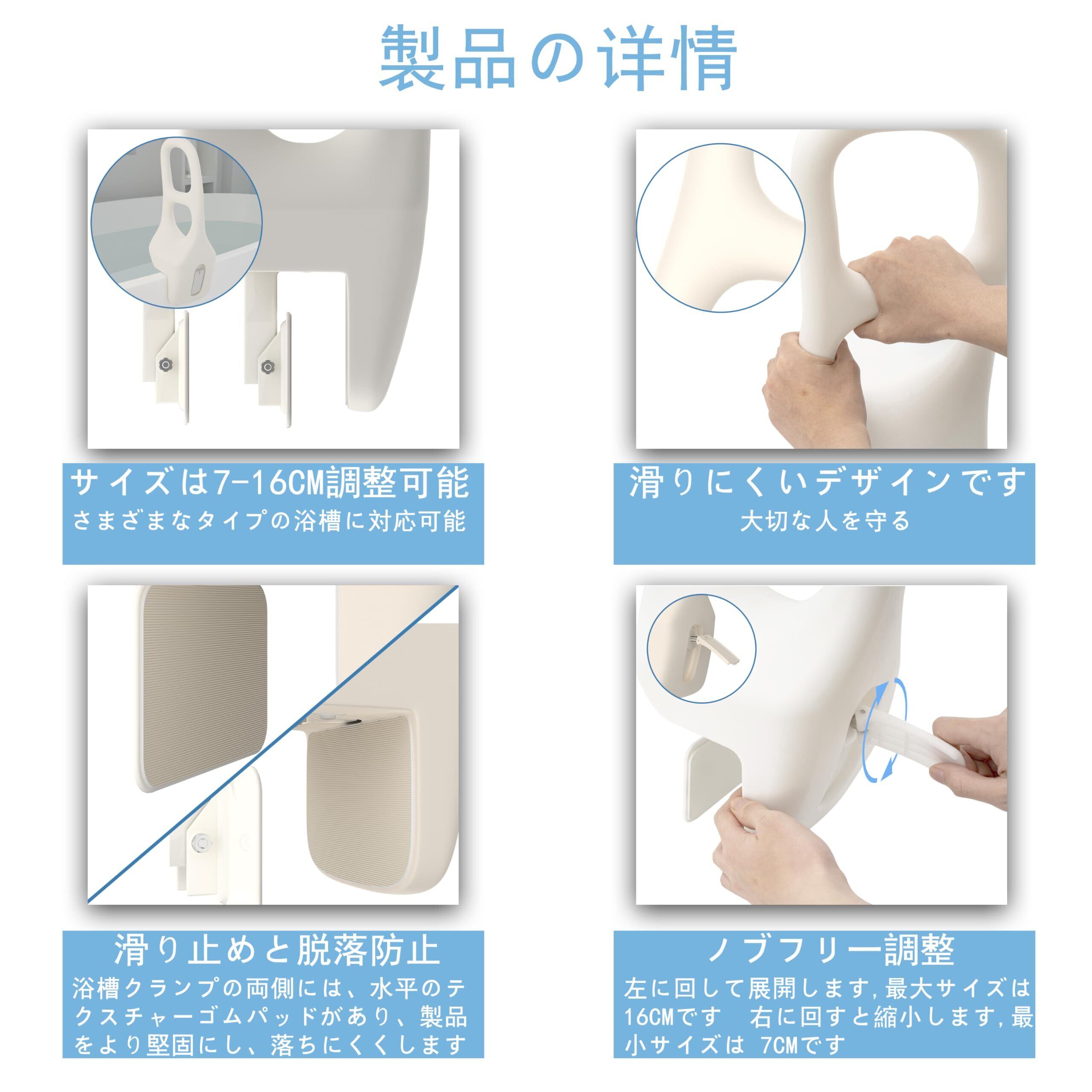 製品の详情

サイズは7-16CM調整可能
さまざまなタイプの浴槽に対応可能

滑りにくいデザインです
大切な人を守る

滑り止めと脱落防止
浴槽クランプの両側には、水平のテクスチャーゴムパッドがあり、製品をより堅固にし、落ちにくくします

ノブフリー調整
左に回して展開します,最大サイズは16CMです　右に回すと縮小します,最小サイズは 7CMです