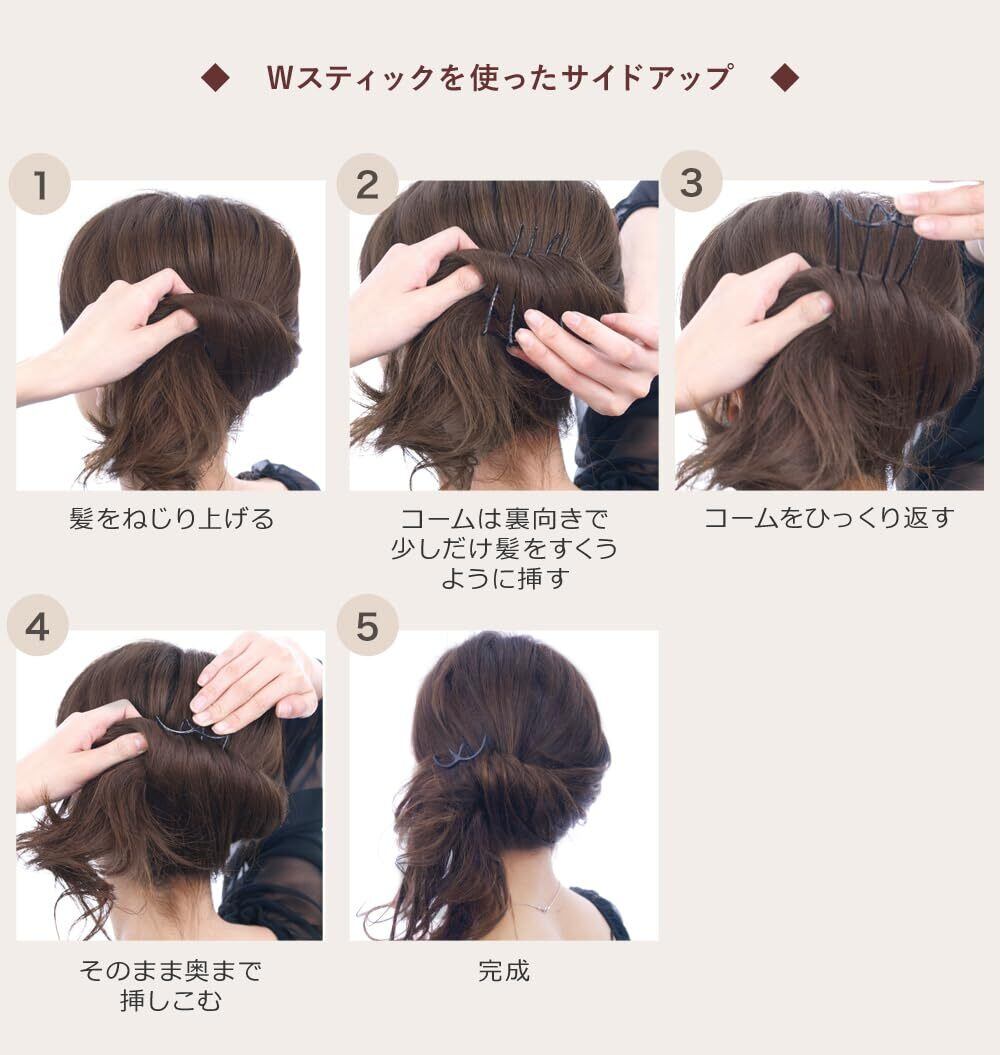 ◆ Wスティックを使ったサイドアップ ◆

1

髪をねじり上げる

2

コームは裏向きで少しだけ髪をすくうように挿す

3

コームをひっくり返す

4

そのまま奥まで挿しこむ

5

完成