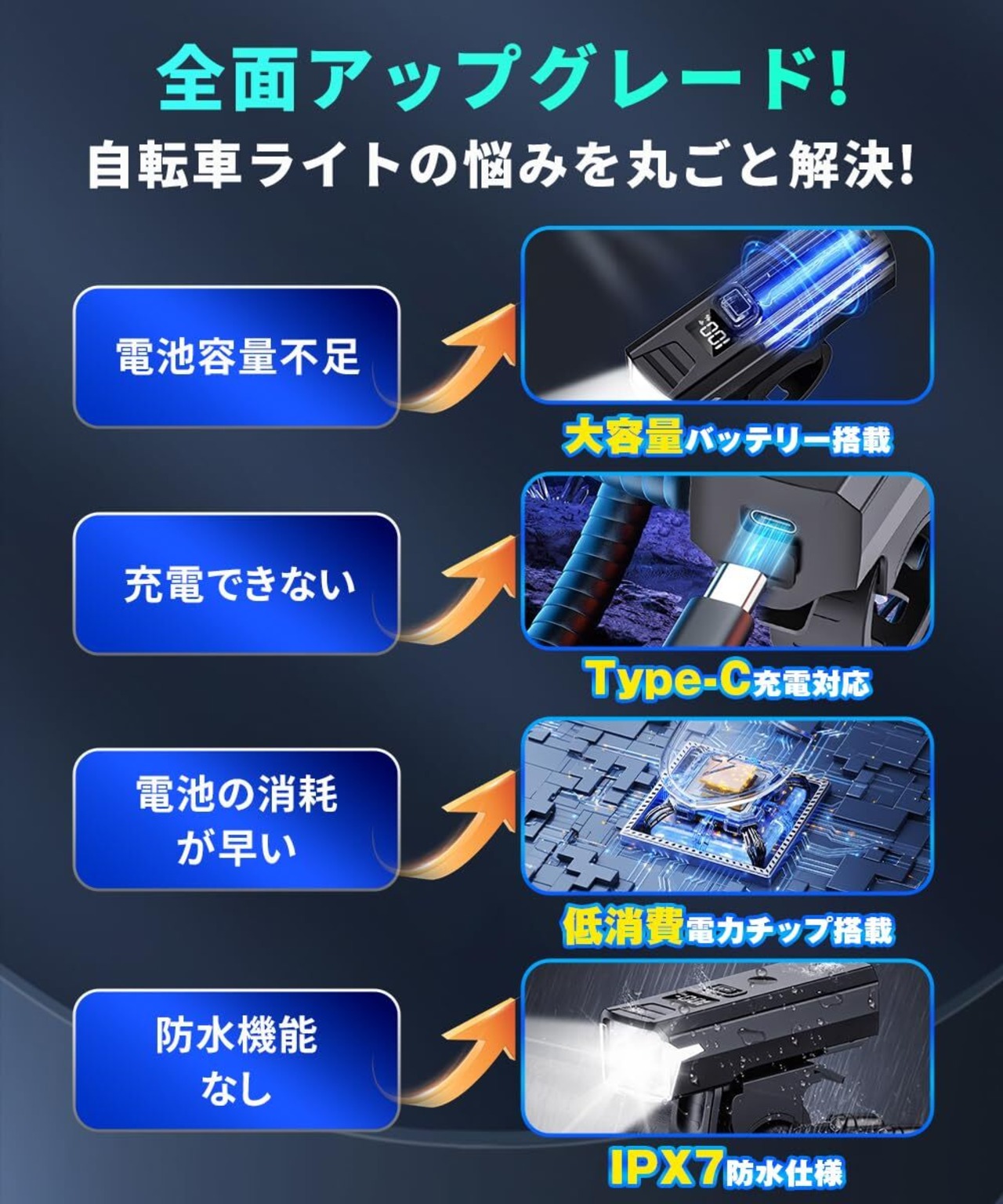 全面アップグレード!
自転車ライトの悩みを丸ごと解決!

電池容量不足

100

大容量バッテリー搭載

充電できない

Type-C充電対応

電池の消耗が早い

低消費電力チップ搭載

防水機能なし

IPX7防水仕様