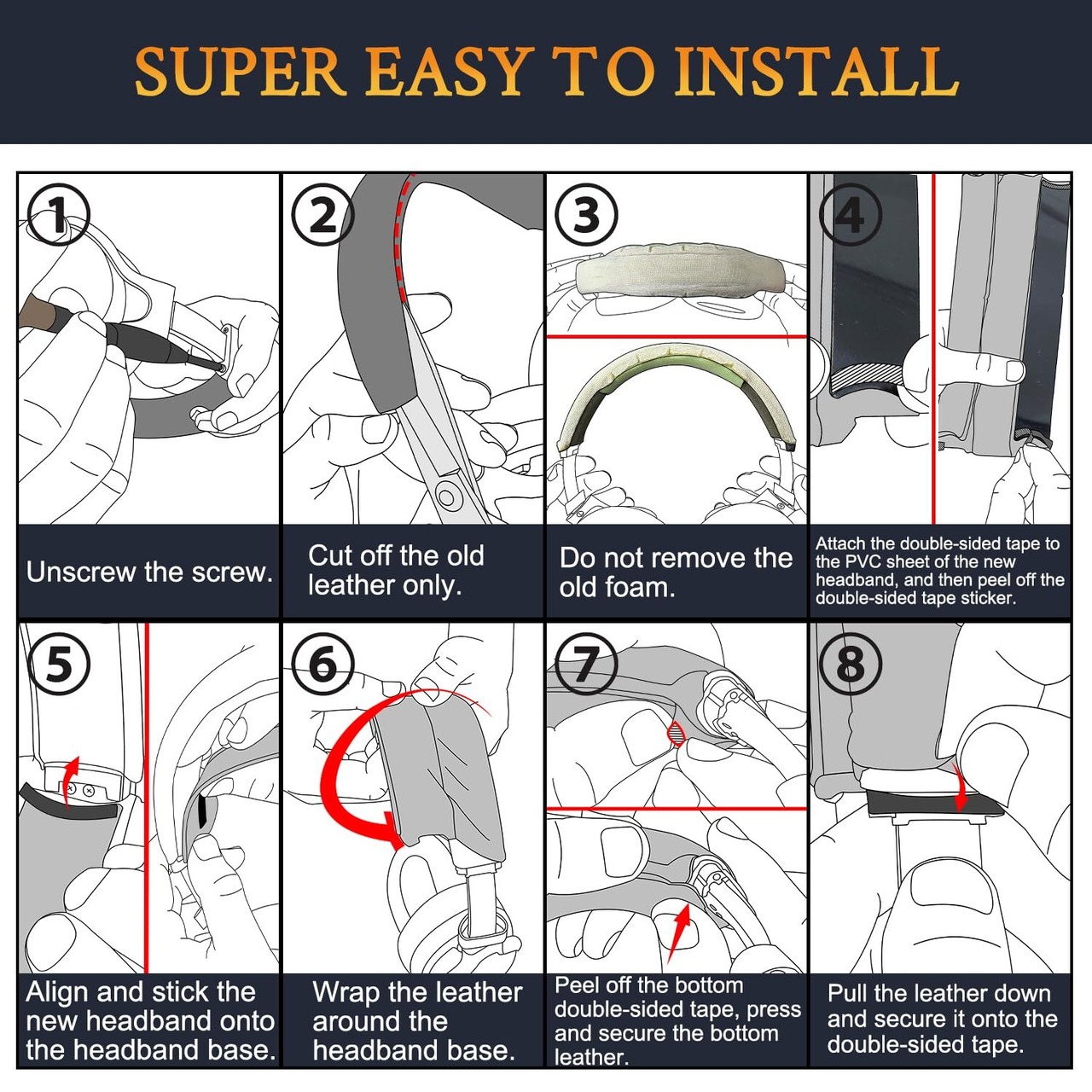 SUPER EASY TO INSTALL

①

Unscrew the screw.

②

Cut off the old leather only.

③

Do not remove the old foam.

④

Attach the double-sided tape to the PVC sheet of the new headband, and then peel off the double-sided tape sticker.

⑤

Align and stick the new headband onto the headband base.

⑥

Wrap the leather around the headband base.

⑦

Peel off the bottom double-sided tape, press and secure the bottom leather.

⑧

Pull the leather down and secure it onto the double-sided tape.