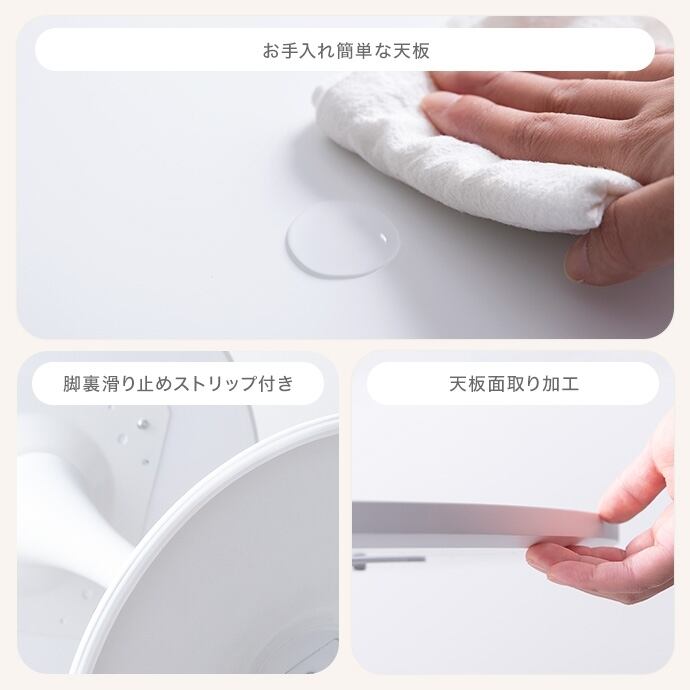 お手入れ簡単な天板

脚裏滑り止めストリップ付き

天板面取り加工