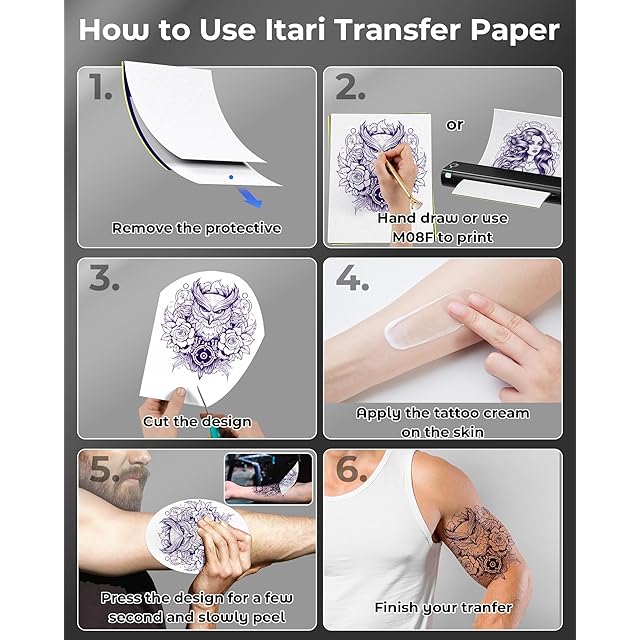 How to Use Itari Transfer Paper

1.

Remove the protective

2.

or

Hand draw or use M08F to print

3.

Cut the design

4.

Apply the tattoo cream on the skin

5.

Press the design for a few second and slowly peel

6.

Finish your tranfer