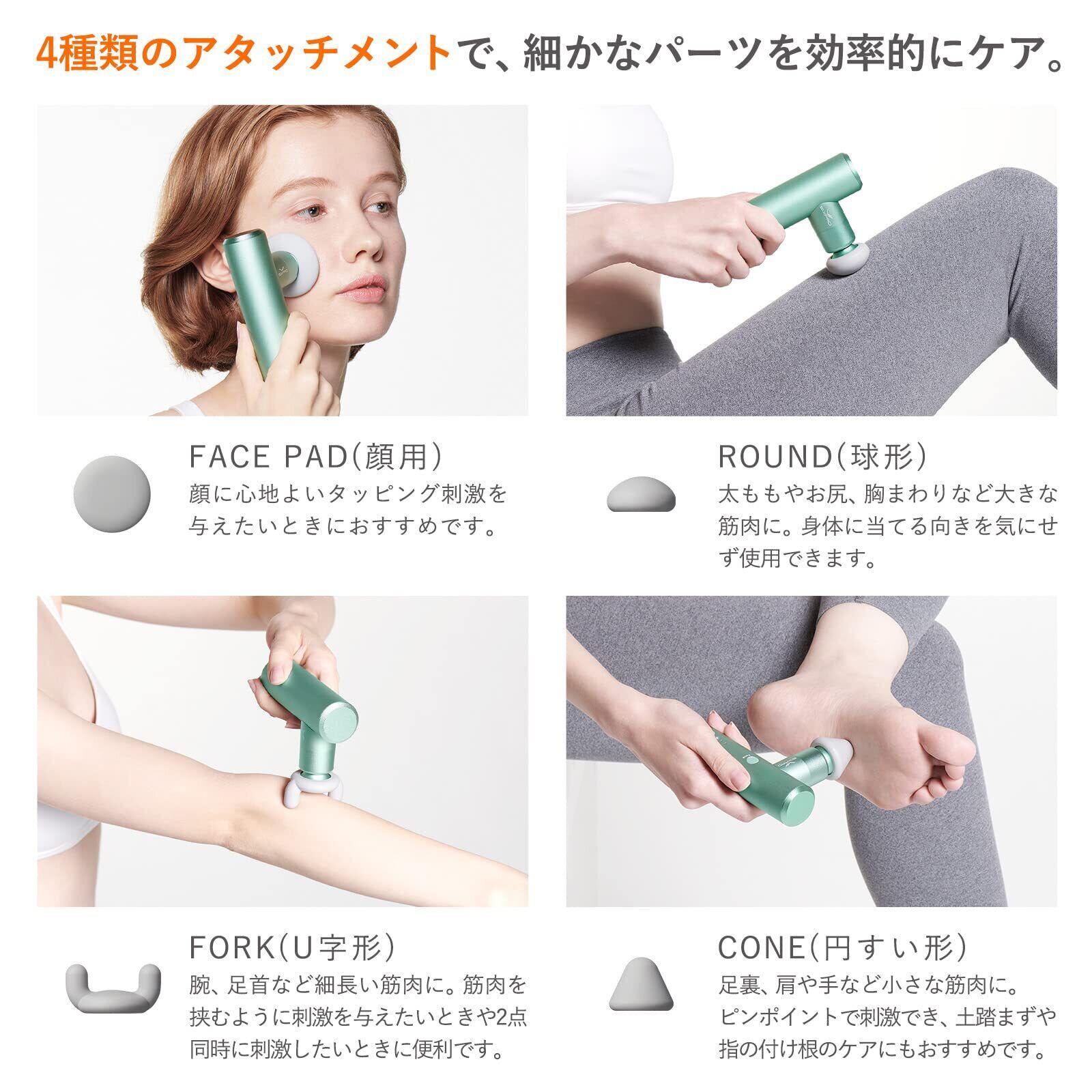 4種類のアタッチメントで、細かなパーツを効率的にケア。

FACE PAD(顔用)
顔に心地よいタッピング刺激を与えたいときにおすすめです。

ROUND(球形)
太ももやお尻、胸まわりなど大きな筋肉に。身体に当てる向きを気にせず使用できます。

FORK(U字形)
腕、足首など細長い筋肉に。筋肉を挟むように刺激を与えたいときや2点同時に刺激したいときに便利です。

CONE(円すい形)
足裏、肩や手など小さな筋肉に。ピンポイントで刺激でき、土踏まずや指の付け根のケアにもおすすめです。