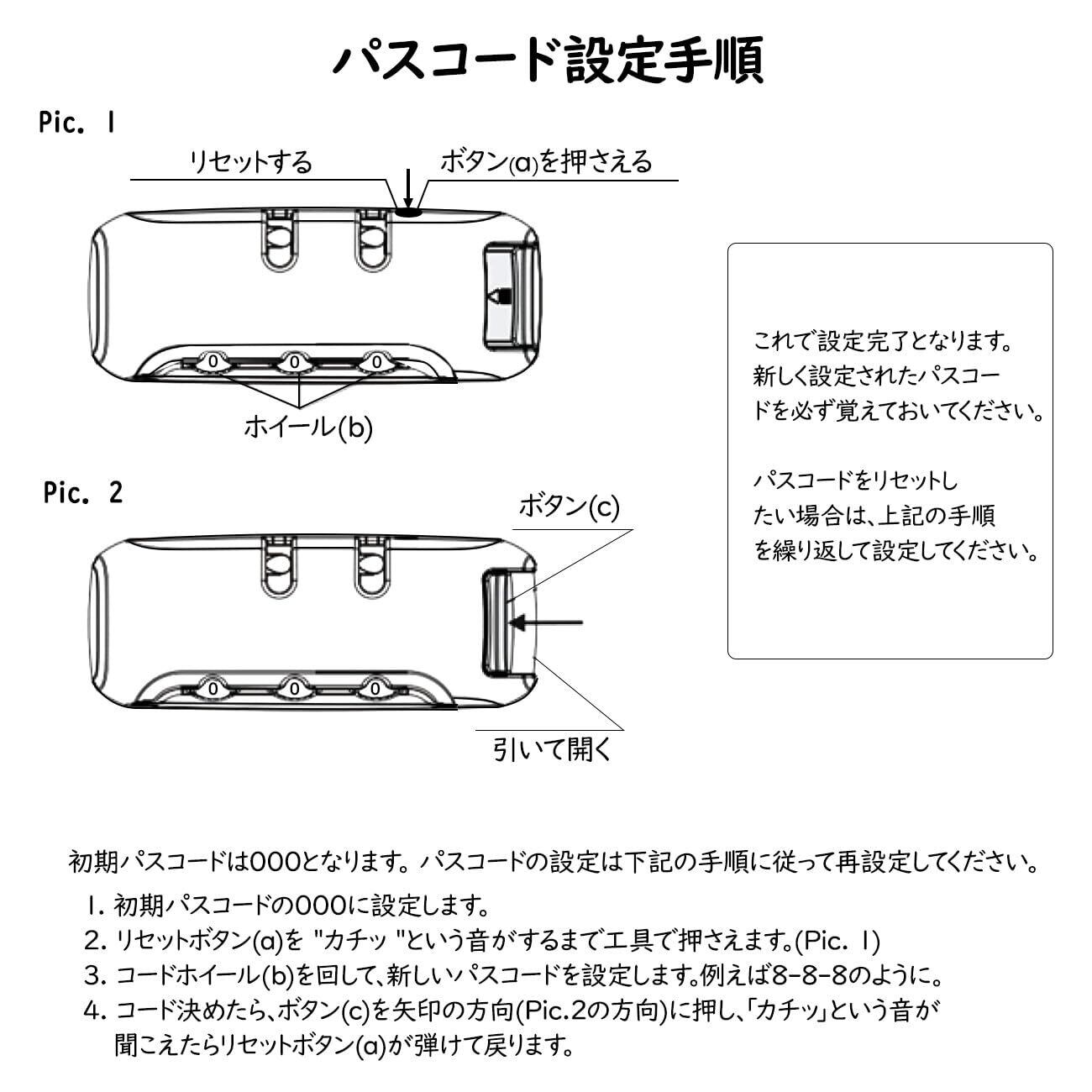 パスコード設定手順

Pic. 1

リセットする

ボタン(a)を押さえる

0 0 0

ホイール(b)

Pic. 2

ボタン(c)

0 0 0

引いて開く

これで設定完了となります。新しく設定されたパスコードを必ず覚えておいてください。

パスコードをリセットしたい場合は、上記の手順を繰り返して設定してください。

初期パスコードは000となります。パスコードの設定は下記の手順に従って再設定してください。

1. 初期パスコードの000に設定します。
2. リセットボタン(a)を "カチッ "という音がするまで工具で押さえます。(Pic. 1)
3. コードホイール(b)を回して、新しいパスコードを設定します。例えば8-8-8のように。
4. コード決めたら、ボタン(c)を矢印の方向(Pic.2の方向)に押し、「カチッ」という音が聞こえたらリセットボタン(a)が弾けて戻ります。