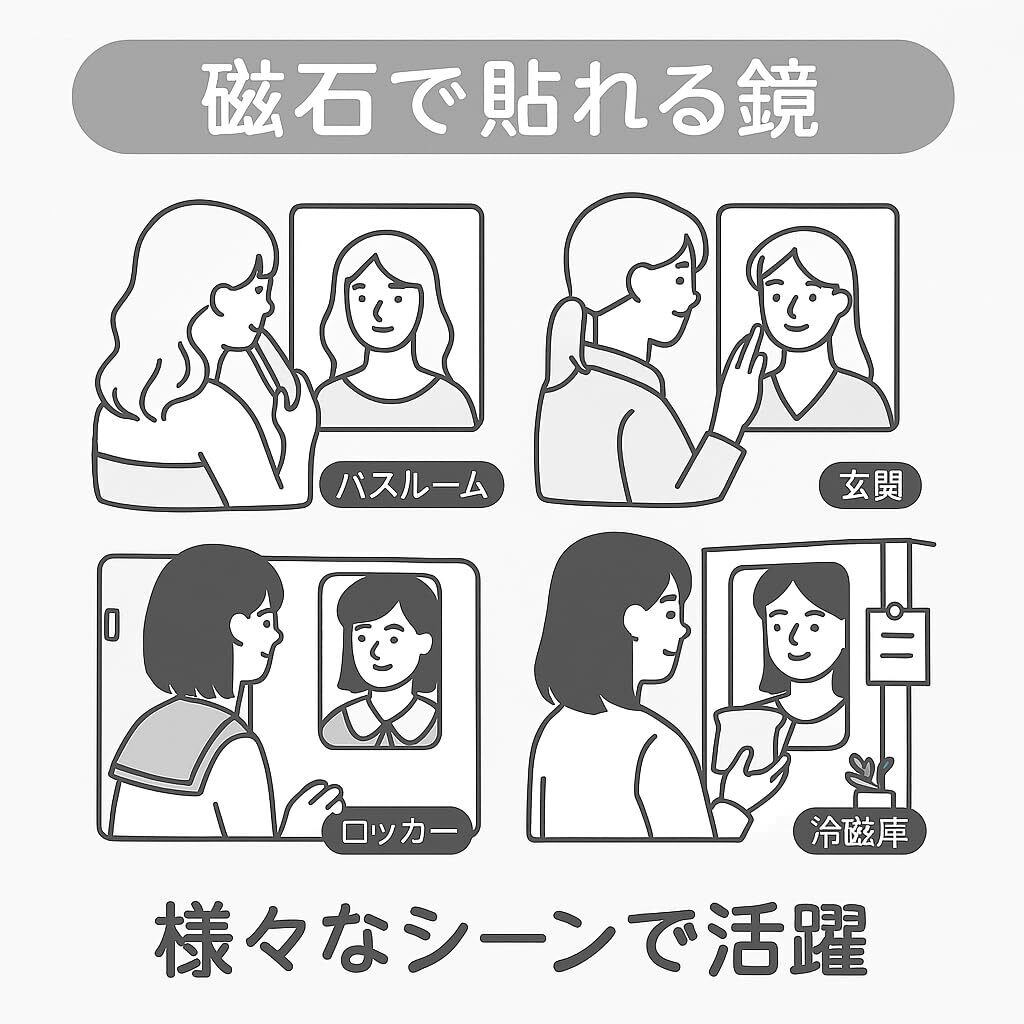 磁石で貼れる鏡

バスルーム

玄関

ロッカー

冷磁庫

様々なシーンで活躍