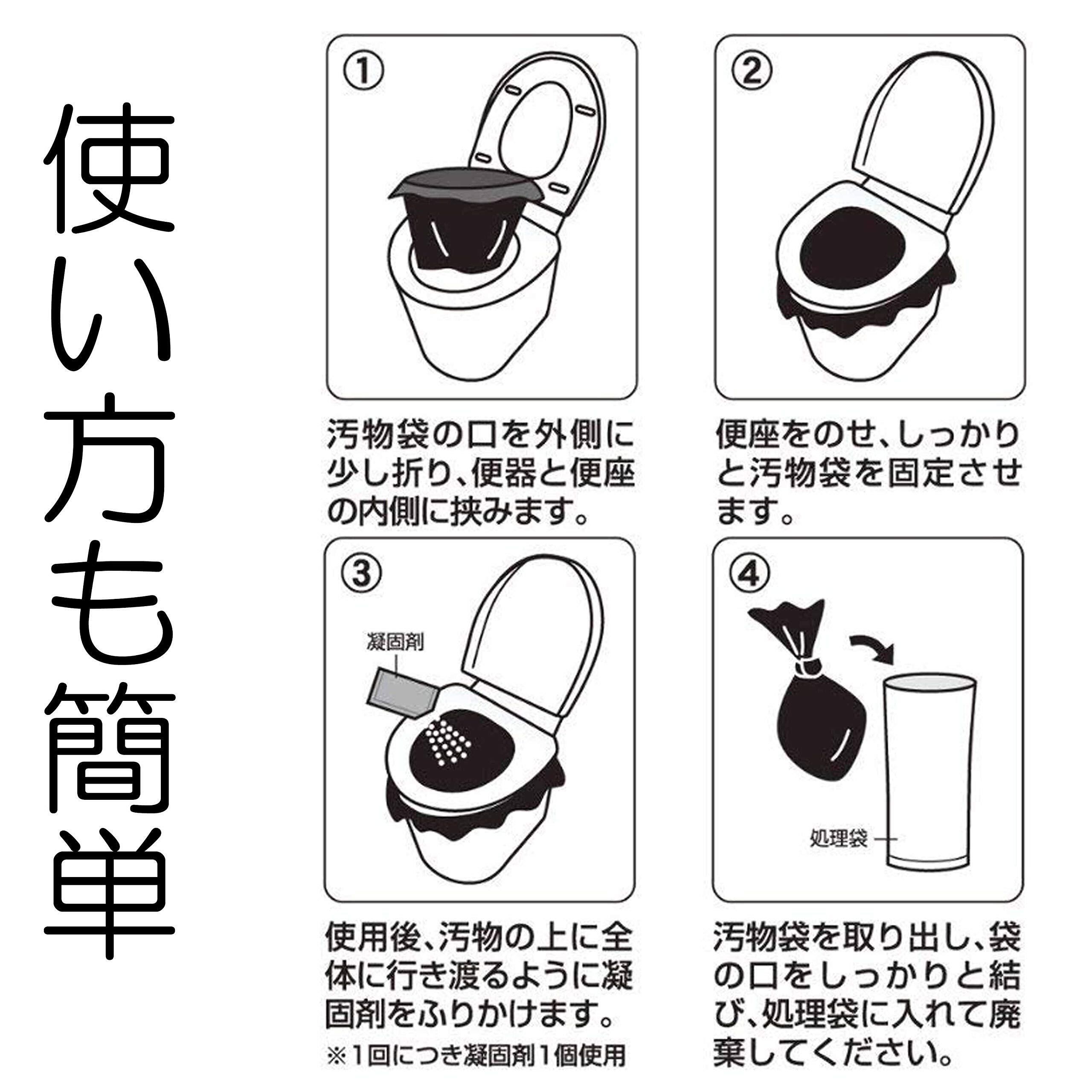 使い方も簡単

①

汚物袋の口を外側に少し折り、便器と便座の内側に挟みます。

②

便座をのせ、しっかりと汚物袋を固定させます。

③

凝固剤

使用後、汚物の上に全体に行き渡るように凝固剤をふりかけます。

※1回につき凝固剤1個使用

④

処理袋

汚物袋を取り出し、袋の口をしっかりと結び、処理袋に入れて廃棄してください。