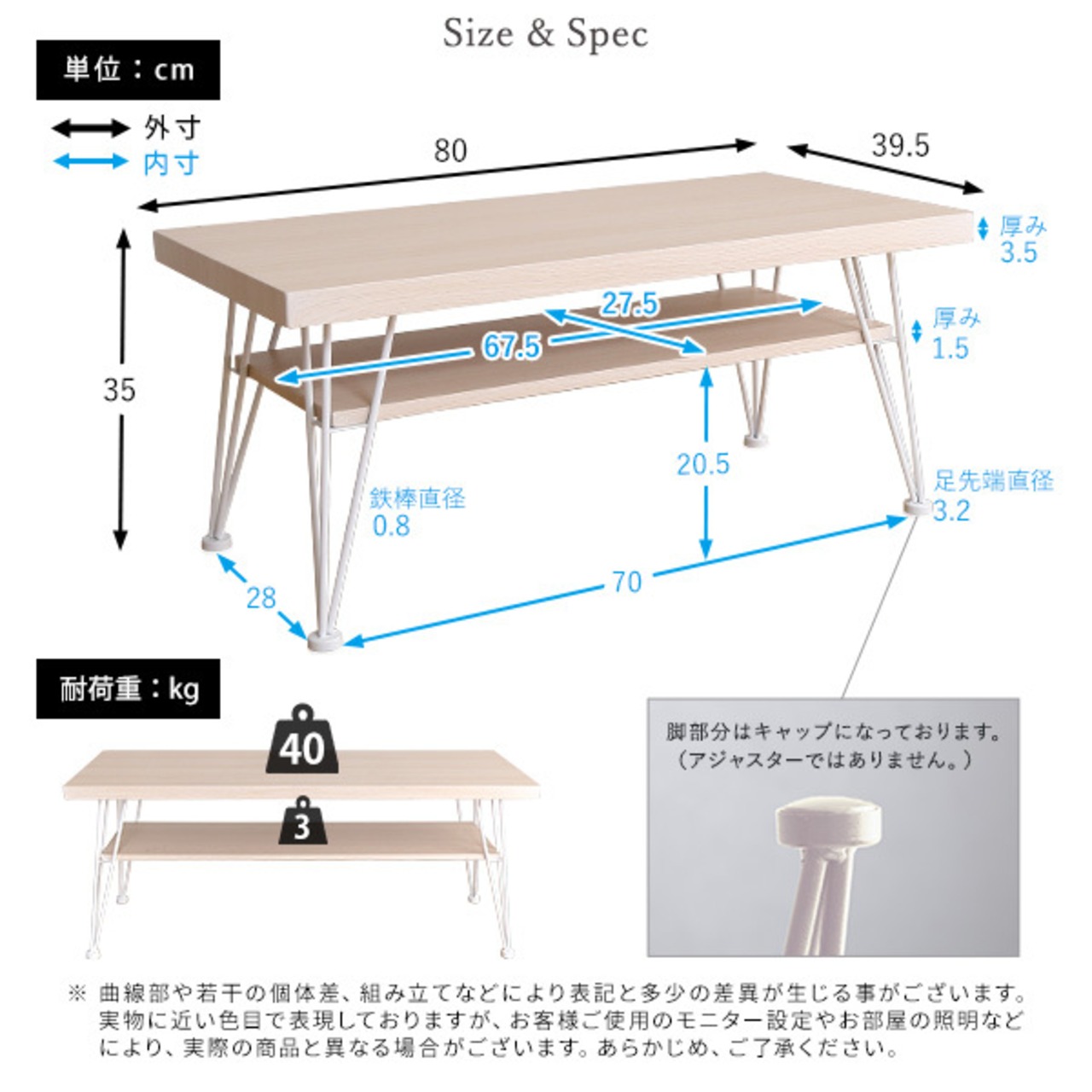 Size & Spec

単位：cm

外寸
内寸

80

39.5

厚み
3.5

27.5

67.5

厚み
1.5

35

20.5

鉄棒直径
0.8

足先端直径
3.2

28

70

耐荷重：kg

40

3

脚部分はキャップになっております。
（アジャスターではありません。）

※ 曲線部や若干の個体差、組み立てなどにより表記と多少の差異が生じる事がございます。実物に近い色目で表現しておりますが、お客様ご使用のモニター設定やお部屋の照明などにより、実際の商品と異なる場合がございます。あらかじめ、ご了承ください。