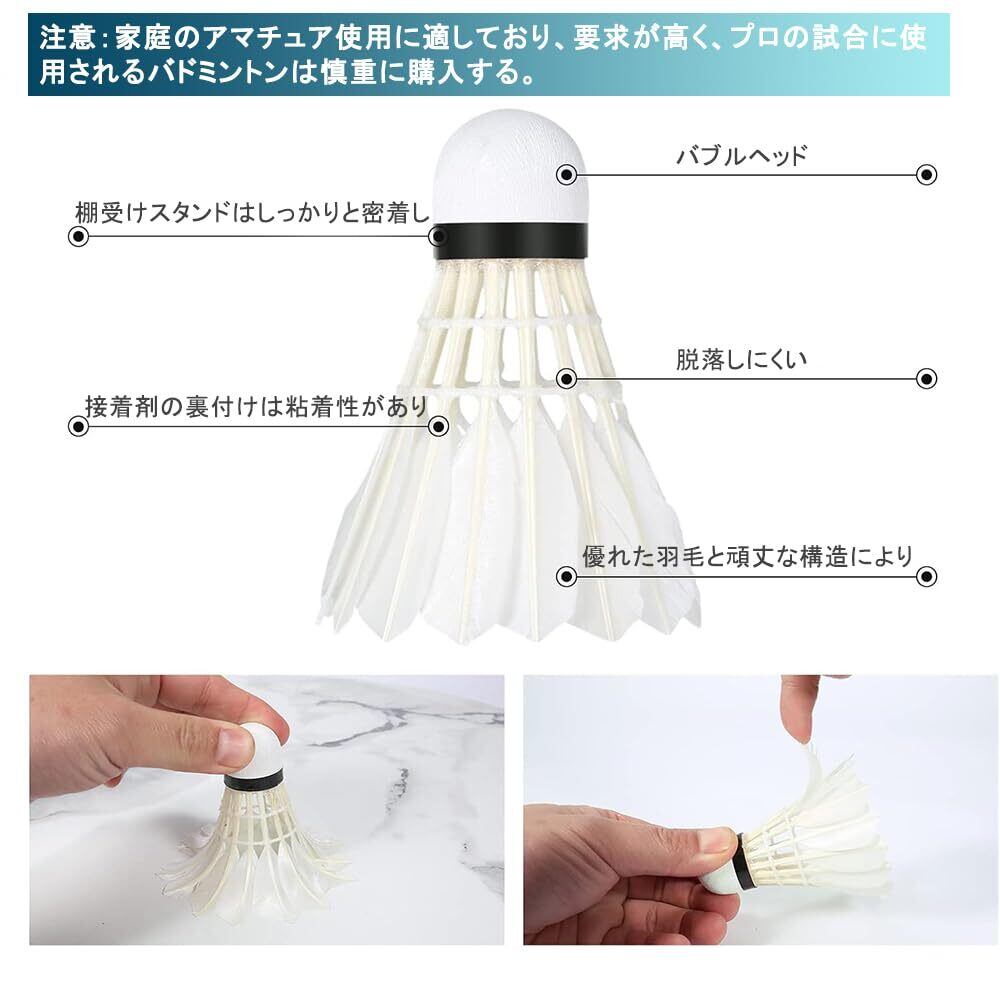 注意：家庭のアマチュア使用に適しており、要求が高く、プロの試合に使用されるバドミントンは慎重に購入する。

バブルヘッド

棚受けスタンドはしっかりと密着し

脱落しにくい

接着剤の裏付けは粘着性があり

優れた羽毛と頑丈な構造により