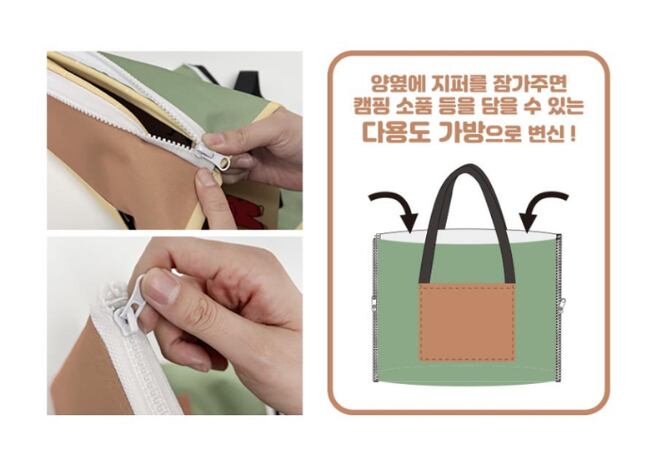 양옆에 지퍼를 잠가주면
캠핑 소품 등을 담을 수 있는
다용도 가방으로 변신 !