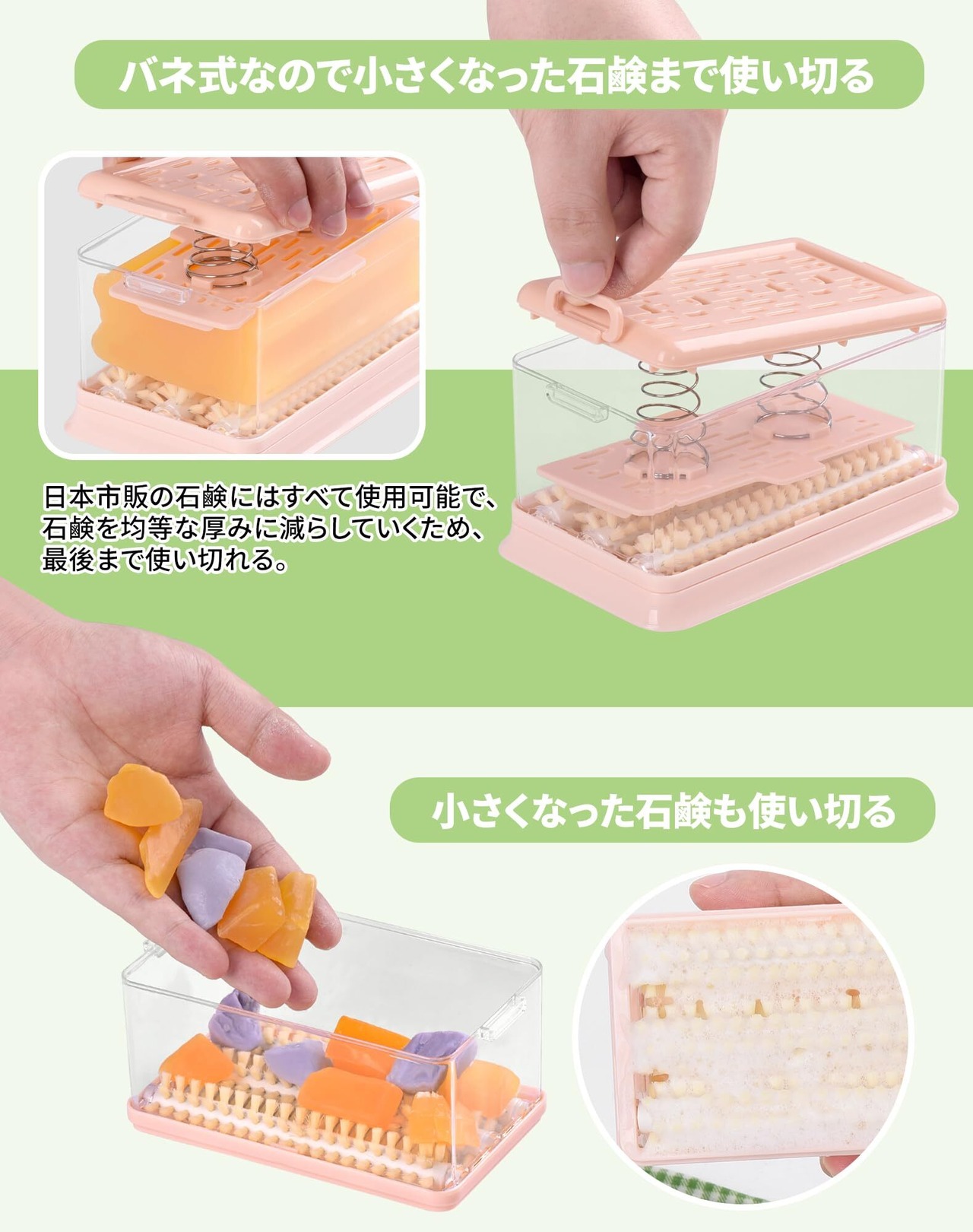 バネ式なので小さくなった石鹸まで使い切る

日本市販の石鹸にはすべて使用可能で、石鹸を均等な厚みに減らしていくため、最後まで使い切れる。

小さくなった石鹸も使い切る