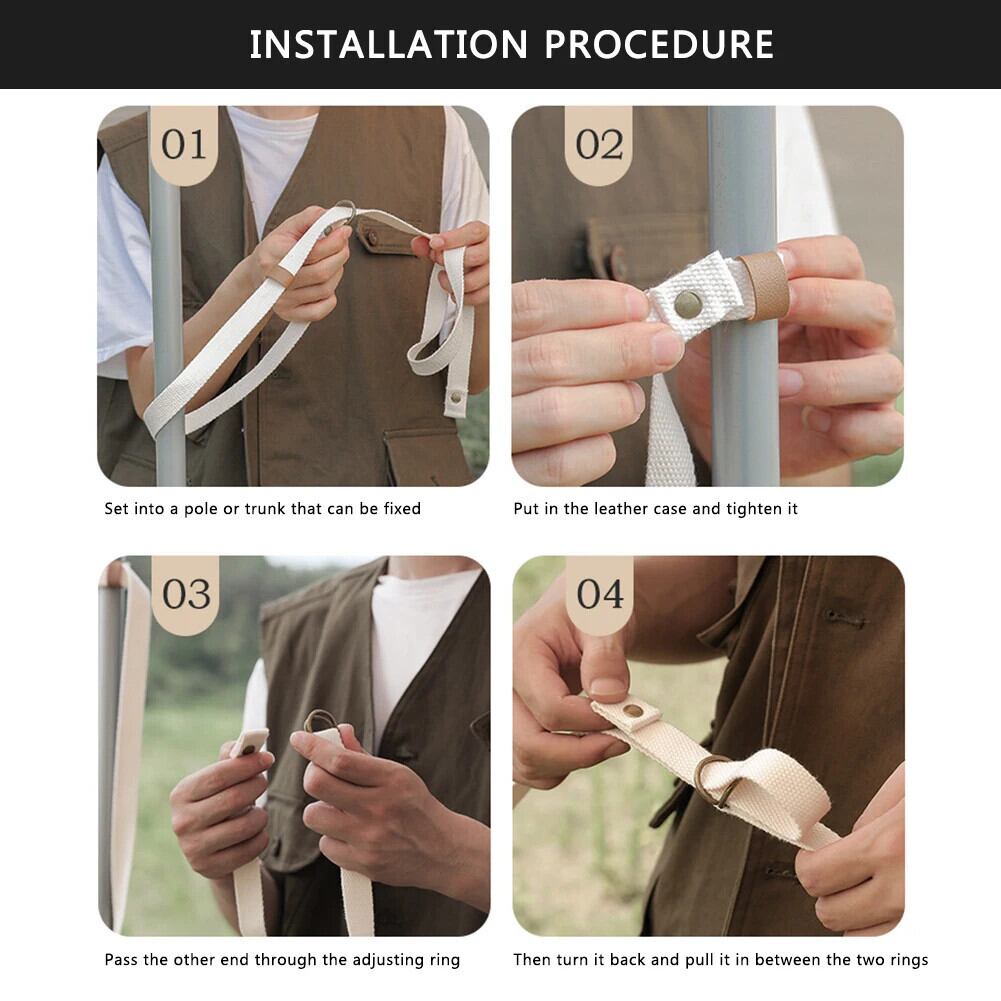 INSTALLATION PROCEDURE

01

Set into a pole or trunk that can be fixed

02

Put in the leather case and tighten it

03

Pass the other end through the adjusting ring

04

Then turn it back and pull it in between the two rings