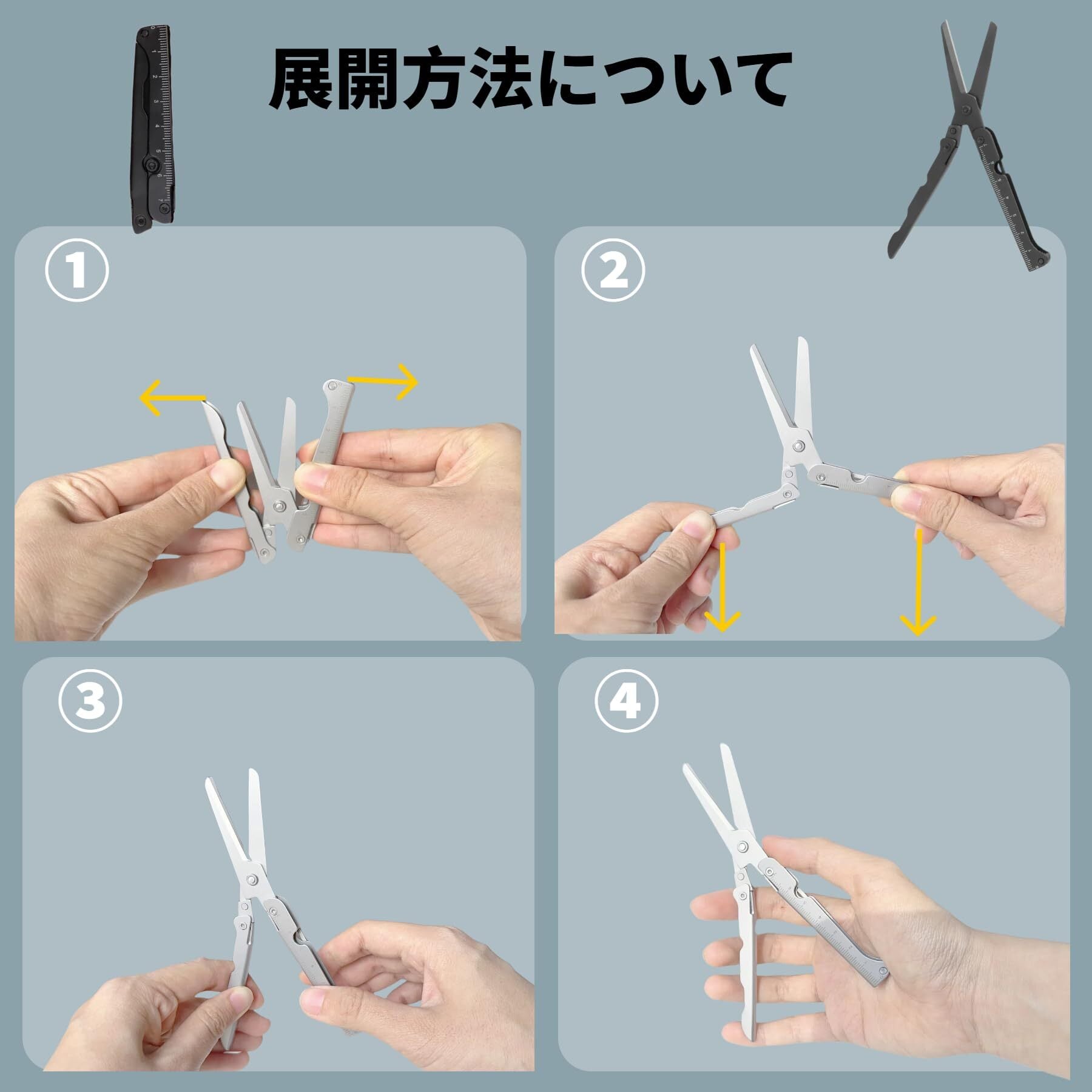 展開方法について

①

②

③

④