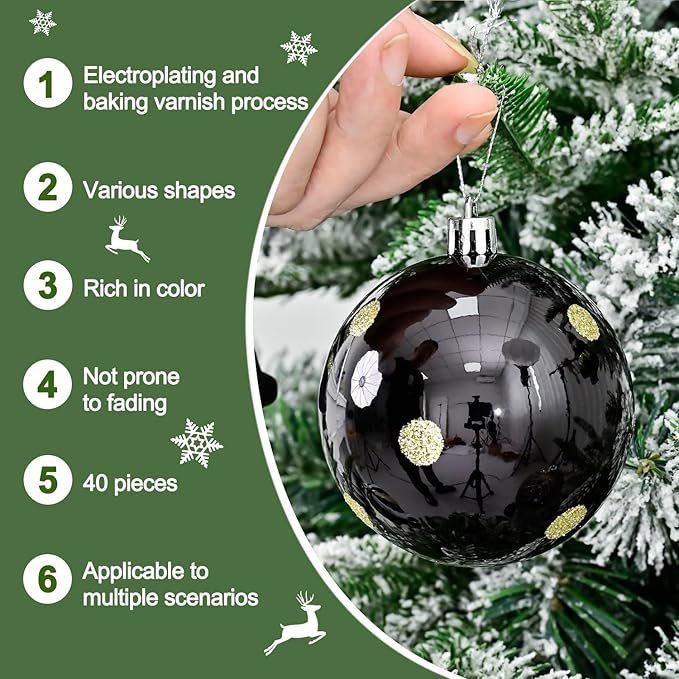 1 Electroplating and baking varnish process

2 Various shapes

3 Rich in color

4 Not prone to fading

5 40 pieces

6 Applicable to multiple scenarios