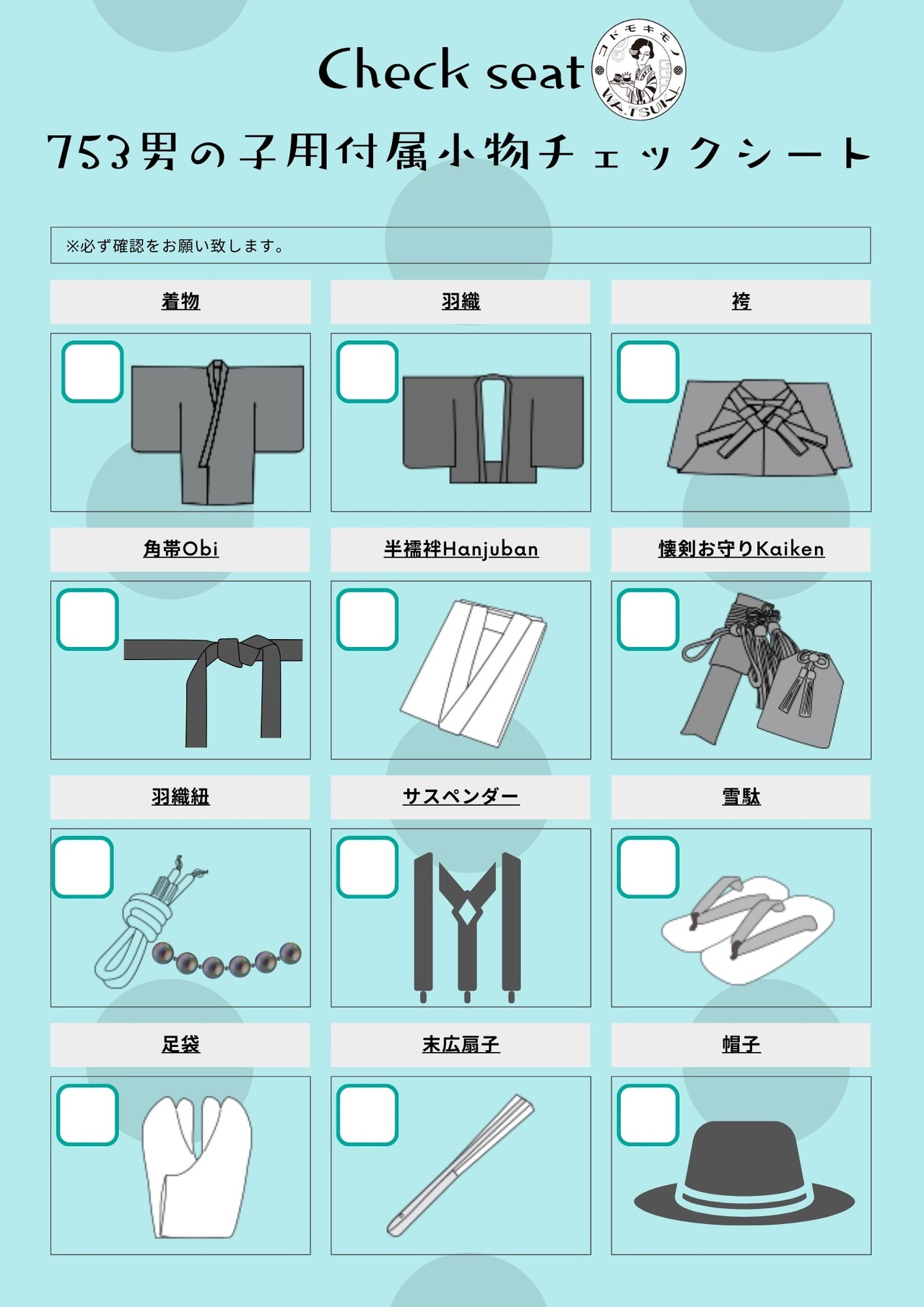 Check seat

コドモキモノ WATSUKI

753男の子用付属小物チェックシート

※必ず確認をお願い致します。

着物

羽織

袴

角帯Obi

半襦袢Hanjuban

懐剣お守りKaiken

羽織紐

サスペンダー

雪駄

足袋

末広扇子

帽子