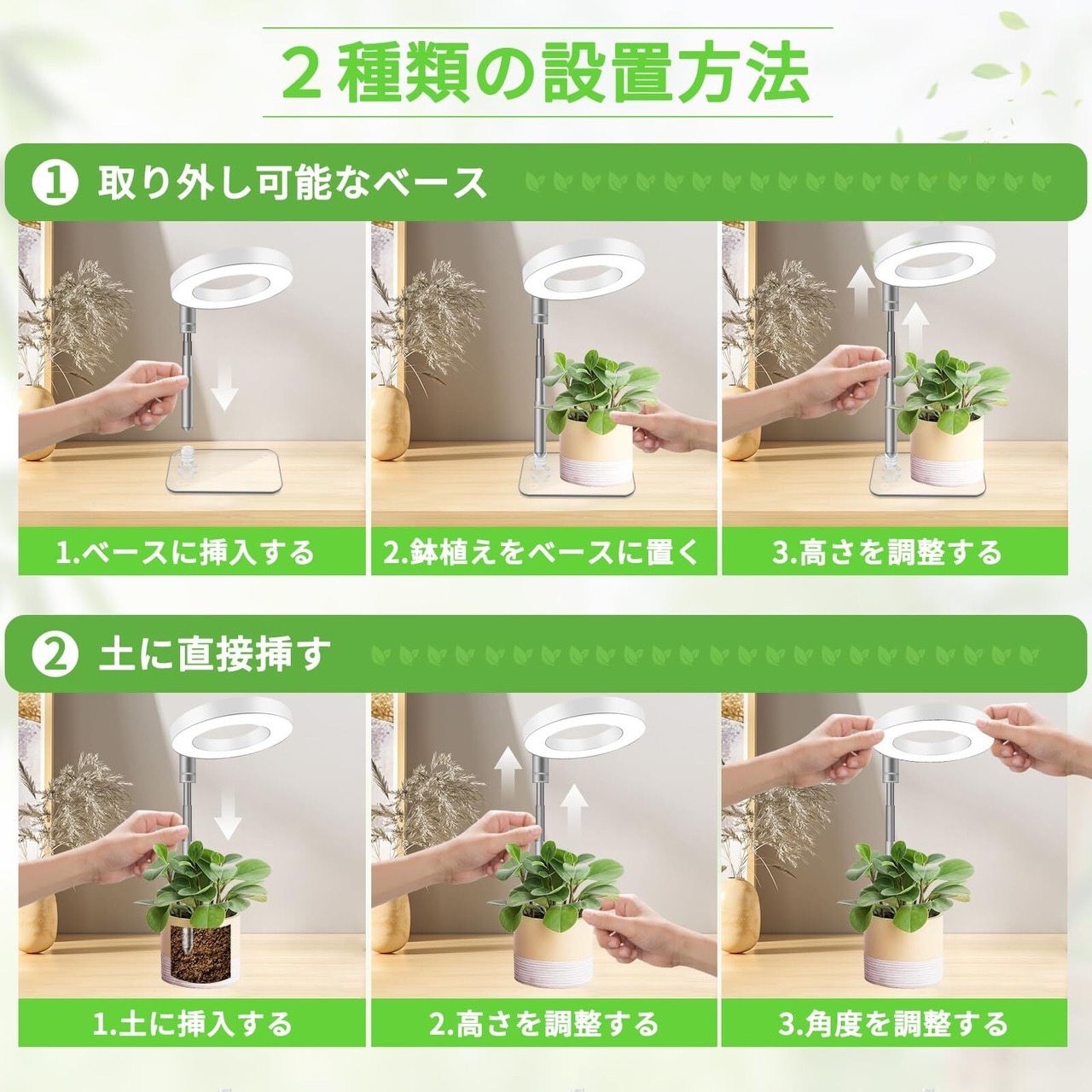 2種類の設置方法

① 取り外し可能なベース

1.ベースに挿入する

2.鉢植えをベースに置く

3.高さを調整する

② 土に直接挿す

1.土に挿入する

2.高さを調整する

3.角度を調整する