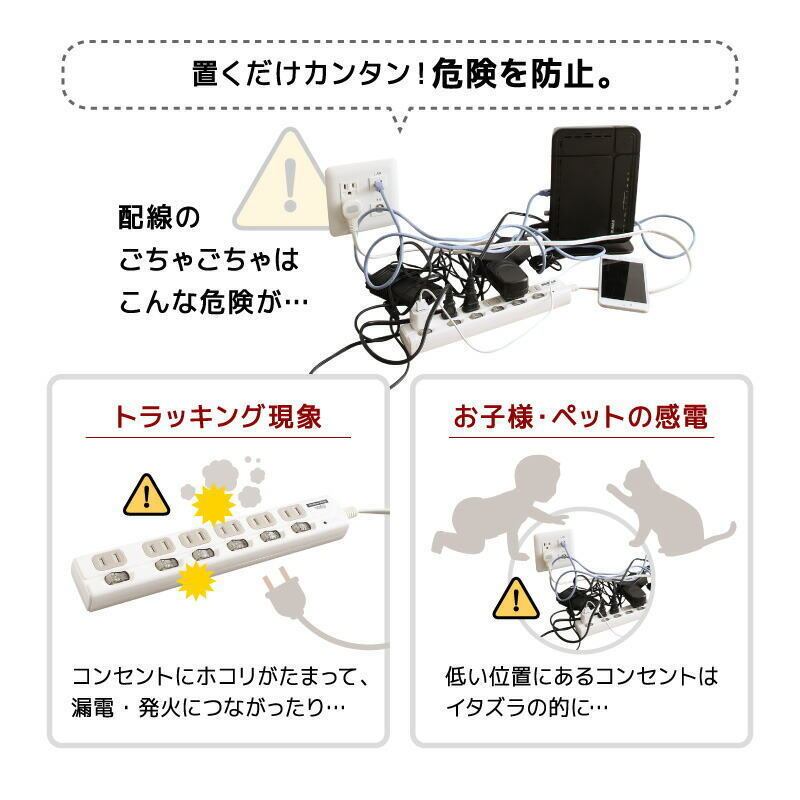 置くだけカンタン！危険を防止。

配線の
ごちゃごちゃは
こんな危険が…

トラッキング現象

コンセントにホコリがたまって、漏電・発火につながったり…

お子様・ペットの感電

低い位置にあるコンセントはイタズラの的に…