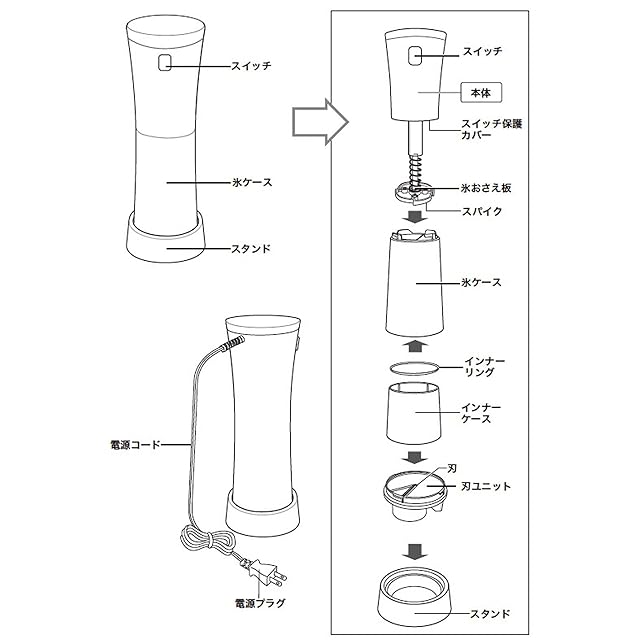 スイッチ

氷ケース

スタンド

電源コード

電源プラグ

スイッチ

本体

スイッチ保護カバー

氷おさえ板

スパイク

氷ケース

インナーリング

インナーケース

刃

刃ユニット

スタンド