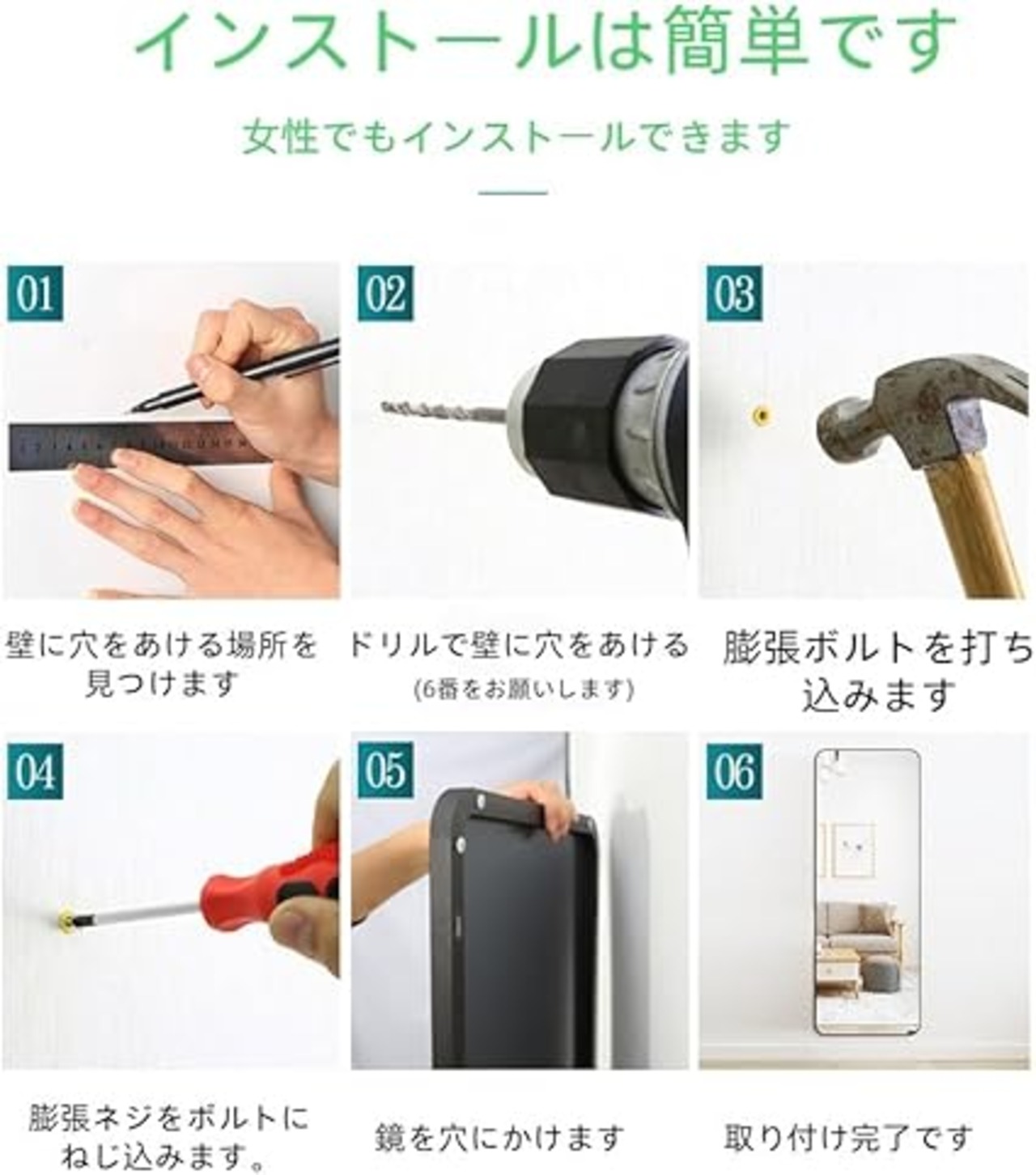 インストールは簡単です

女性でもインストールできます

01

壁に穴をあける場所を見つけます

02

ドリルで壁に穴をあける
(6番をお願いします)

03

膨張ボルトを打ち込みます

04

膨張ネジをボルトにねじ込みます。

05

鏡を穴にかけます

06

取り付け完了です