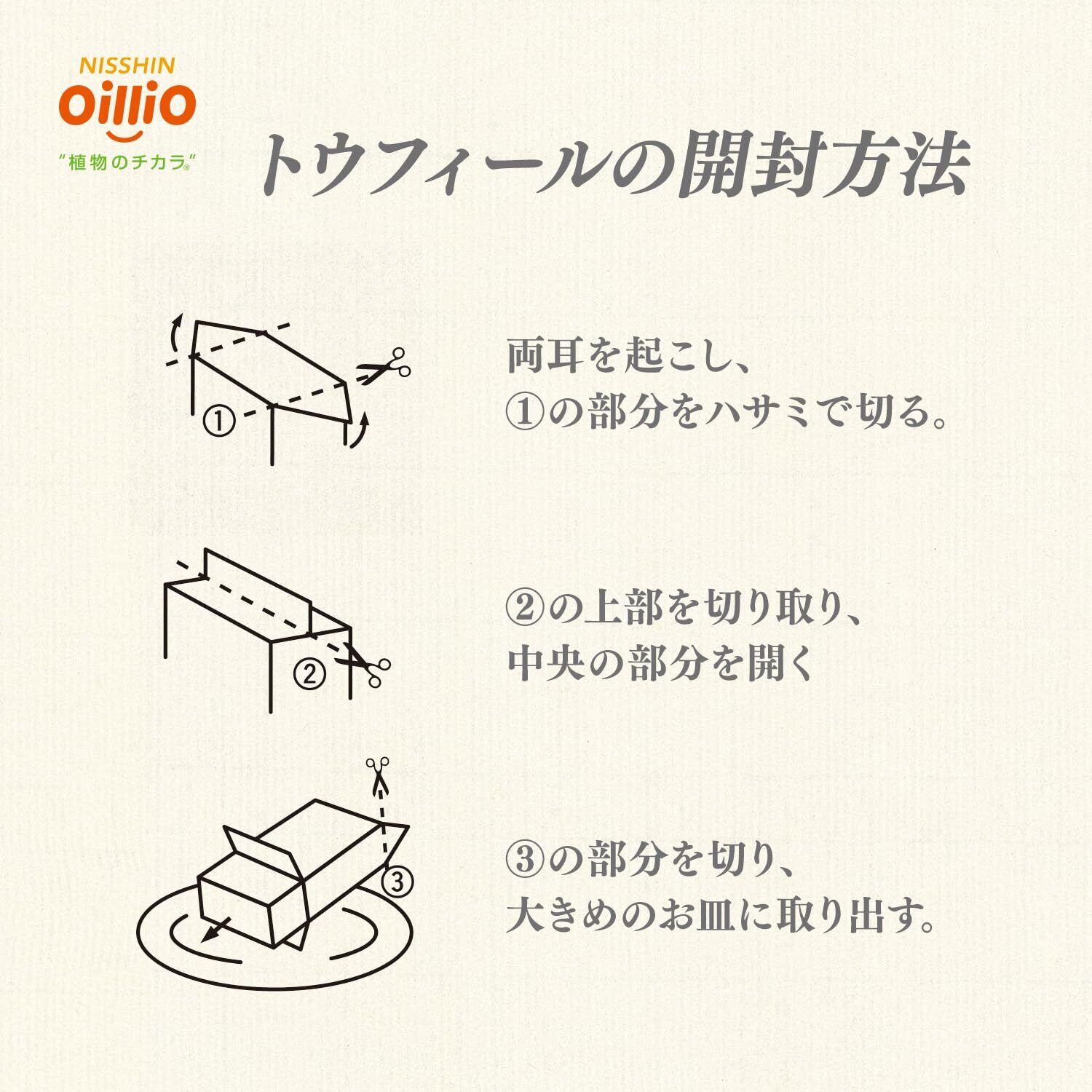 NISSHIN
OilliO
"植物のチカラ®"

トウフィールの開封方法

①

両耳を起こし、
①の部分をハサミで切る。

②

②の上部を切り取り、
中央の部分を開く

③

③の部分を切り、
大きめのお皿に取り出す。