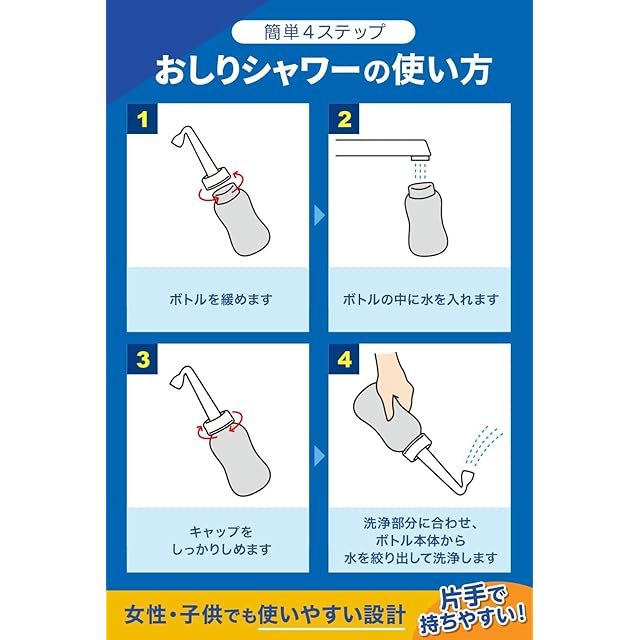 簡単4ステップ
おしりシャワーの使い方

1
ボトルを緩めます

2
ボトルの中に水を入れます

3
キャップをしっかりしめます

4
洗浄部分に合わせ、ボトル本体から水を絞り出して洗浄します

女性・子供でも使いやすい設計

片手で持ちやすい!