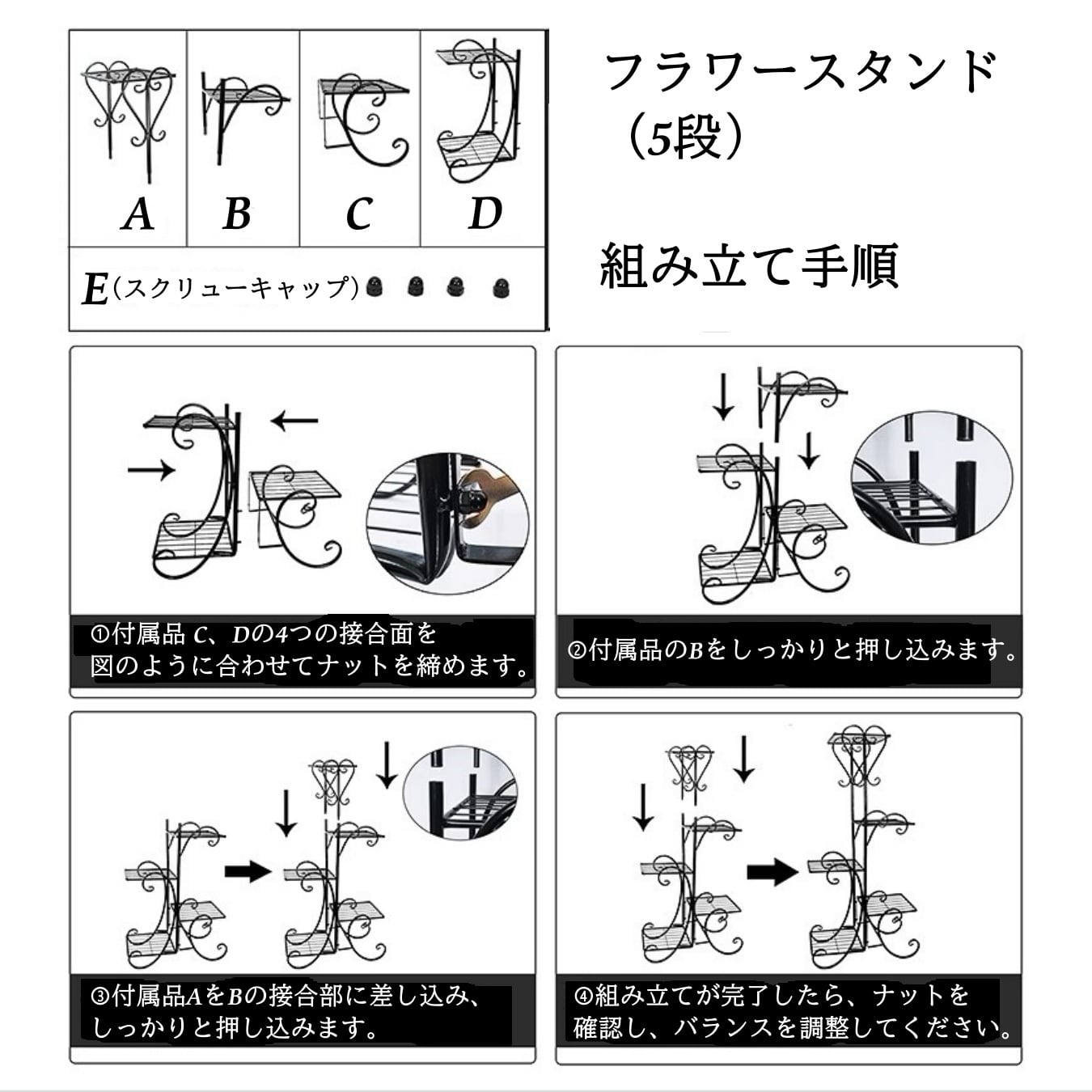 A B C D

E（スクリューキャップ）

フラワースタンド（5段）

組み立て手順

①付属品 C、Dの4つの接合面を図のように合わせてナットを締めます。

②付属品のBをしっかりと押し込みます。

③付属品AをBの接合部に差し込み、しっかりと押し込みます。

④組み立てが完了したら、ナットを確認し、バランスを調整してください。