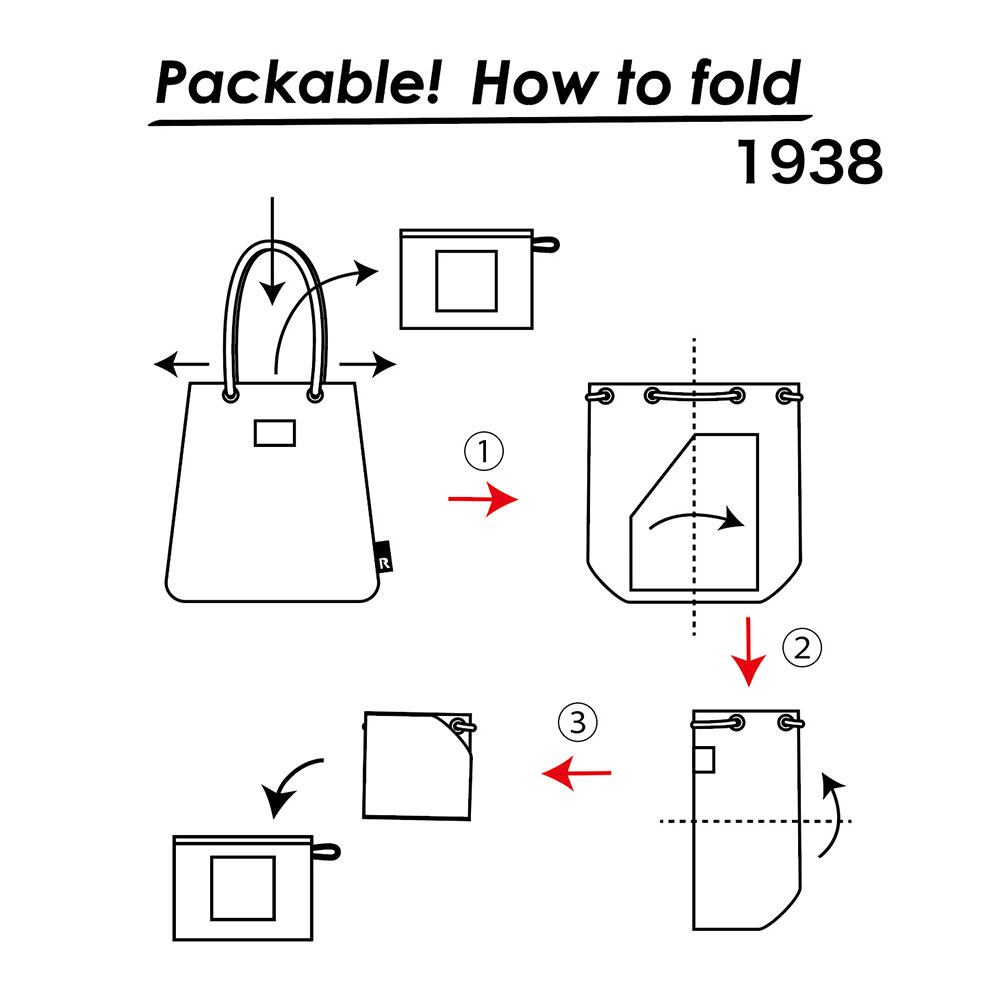 Packable! How to fold

1938

R

①

②

③