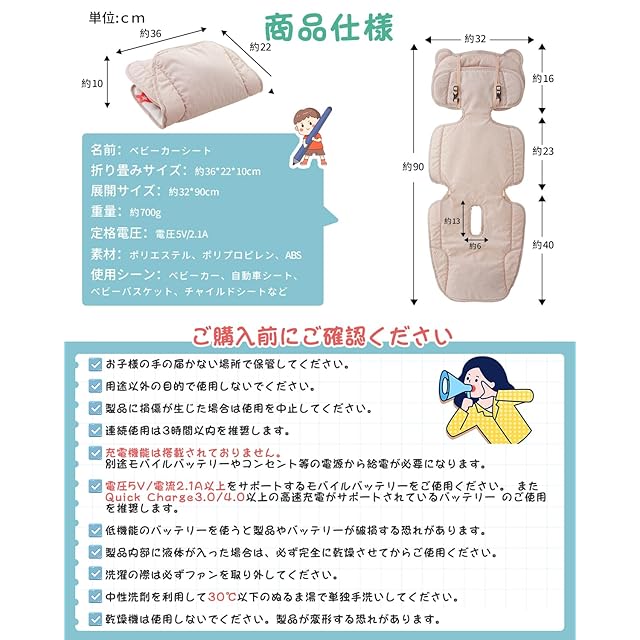 単位:cm

商品仕様

約36
約22
約10

約32
約16
約23
約90
約13
約6
約40

名前: ベビーカーシート
折り畳みサイズ: 約36*22*10cm
展開サイズ: 約32*90cm
重量: 約700g
定格電圧: 電圧5V/2.1A
素材: ポリエステル、ポリプロピレン、ABS
使用シーン: ベビーカー、自動車シート、ベビーバスケット、チャイルドシートなど

ご購入前にご確認ください

お子様の手の届かない場所で保管してください。
用途以外の目的で使用しないでください。
製品に損傷が生じた場合は使用を中止してください。
連続使用は3時間以内を推奨します。
充電機能は搭載されておりません。
別途モバイルバッテリーやコンセント等の電源から給電が必要になります。
電圧5V/電流2.1A以上をサポートするモバイルバッテリーをご使用ください。 また Quick Charge3.0/4.0以上の高速充電がサポートされているバッテリー のご使用を推奨します。
低機能のバッテリーを使うと製品やバッテリーが破損する恐れがあります。
製品内部に液体が入った場合は、必ず完全に乾燥させてからご使用ください。
洗濯の際は必ずファンを取り外してください。
中性洗剤を利用して30℃以下のぬるま湯で単独手洗いしてください。
乾燥機は使用しないでください。製品が変形する恐れがあります。