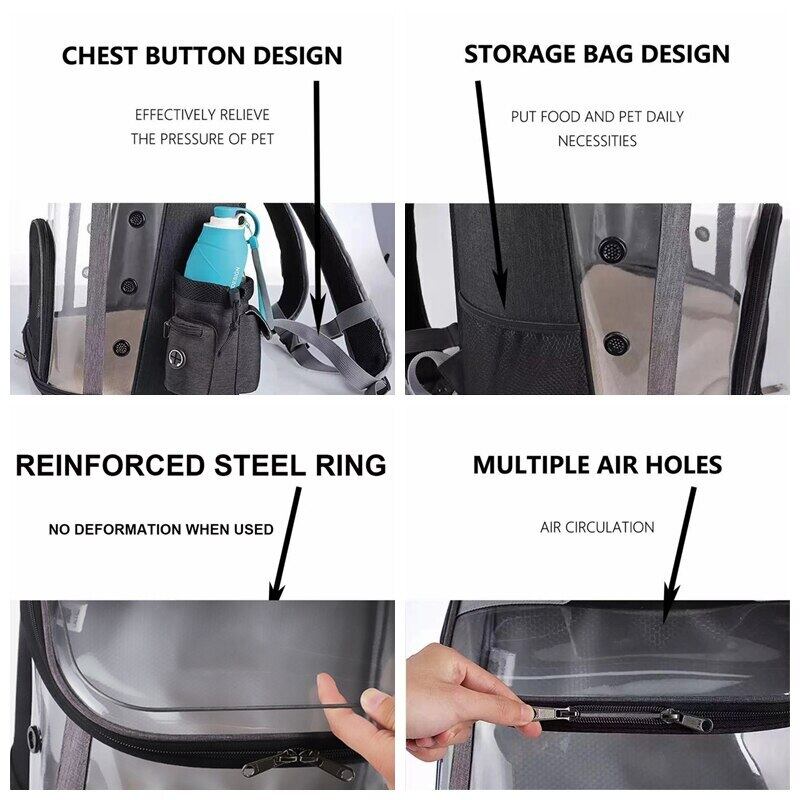 CHEST BUTTON DESIGN

EFFECTIVELY RELIEVE THE PRESSURE OF PET

STORAGE BAG DESIGN

PUT FOOD AND PET DAILY NECESSITIES

REINFORCED STEEL RING

NO DEFORMATION WHEN USED

MULTIPLE AIR HOLES

AIR CIRCULATION