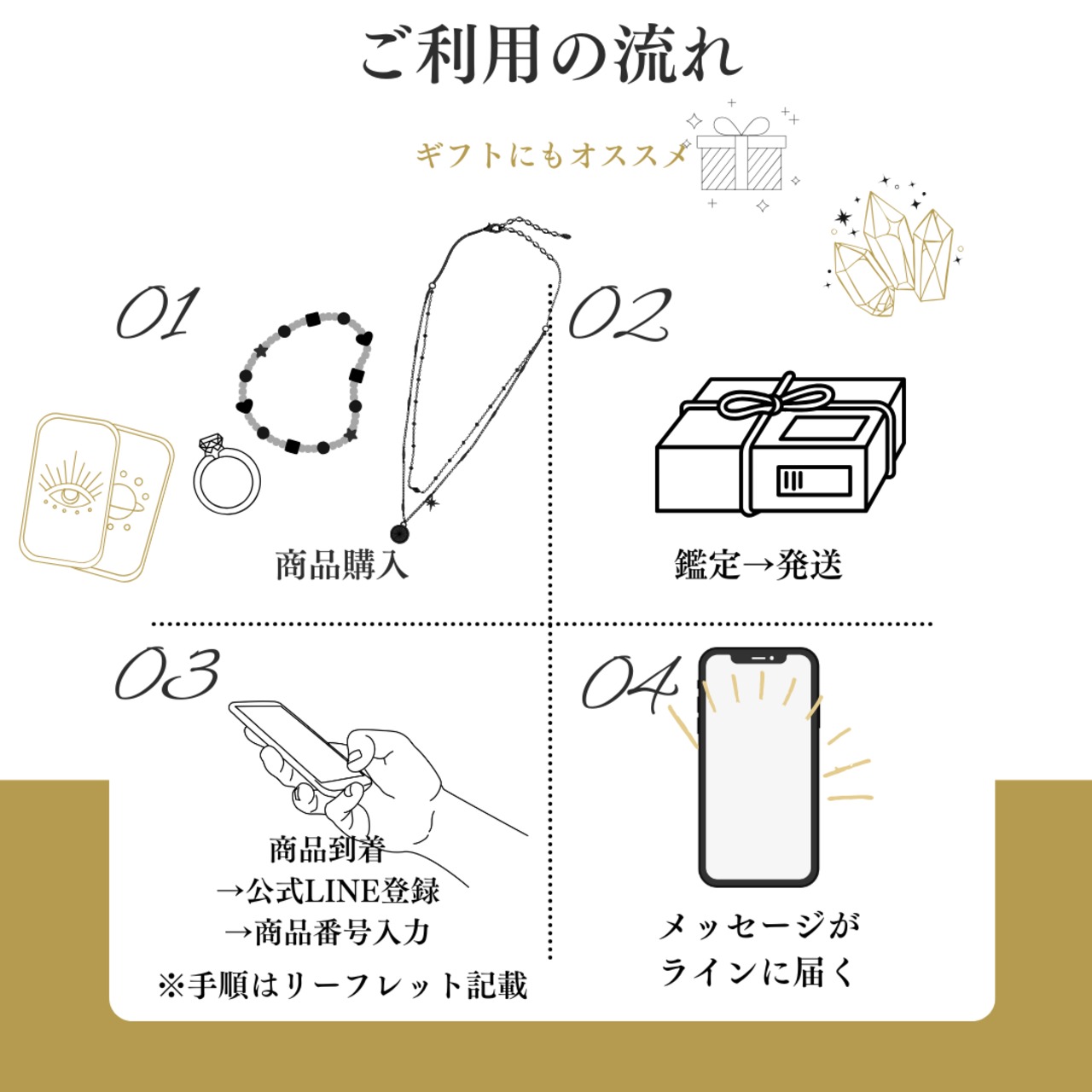 ご利用の流れ

ギフトにもオススメ

01

商品購入

02

鑑定→発送

03

商品到着
→公式LINE登録
→商品番号入力

※手順はリーフレット記載

04

メッセージが
ラインに届く