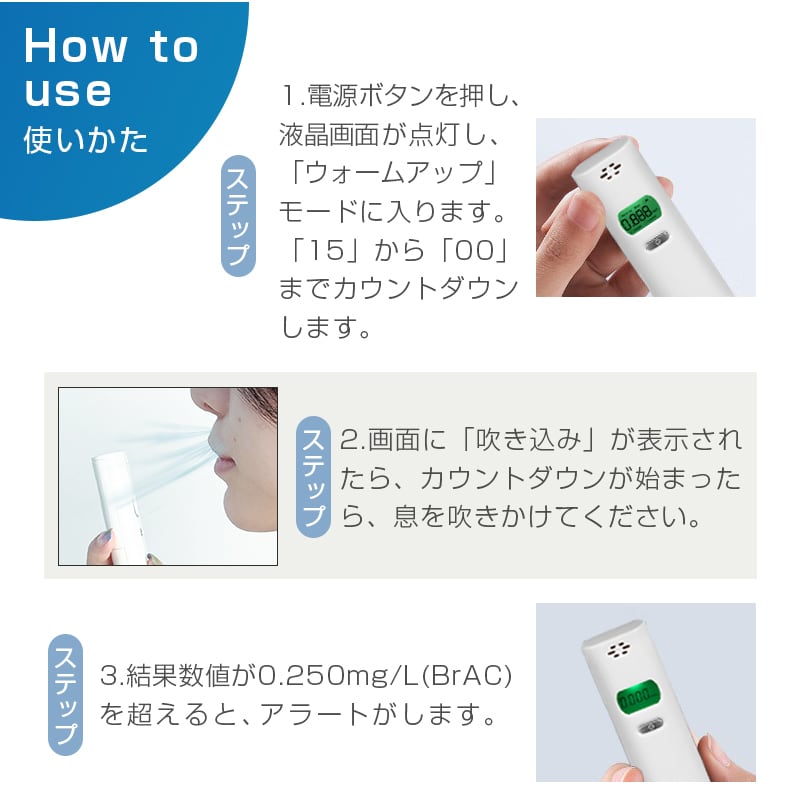 How to use
使いかた

ステップ
1.電源ボタンを押し、液晶画面が点灯し、「ウォームアップ」モードに入ります。「15」から「00」までカウントダウンします。

0.888

ステップ
2.画面に「吹き込み」が表示されたら、カウントダウンが始まったら、息を吹きかけてください。

ステップ
3.結果数値が0.250mg/L(BrAC)を超えると、アラートがします。

0.000