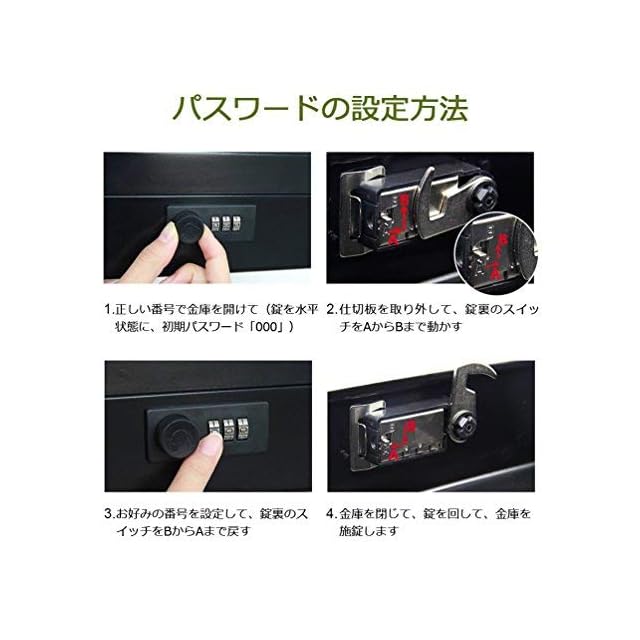 パスワードの設定方法

B
A

B
A

1.正しい番号で金庫を開けて（錠を水平状態に、初期パスワード「000」）

2.仕切板を取り外して、錠裏のスイッチをAからBまで動かす

B
A

3.お好みの番号を設定して、錠裏のスイッチをBからAまで戻す

4.金庫を閉じて、錠を回して、金庫を施錠します