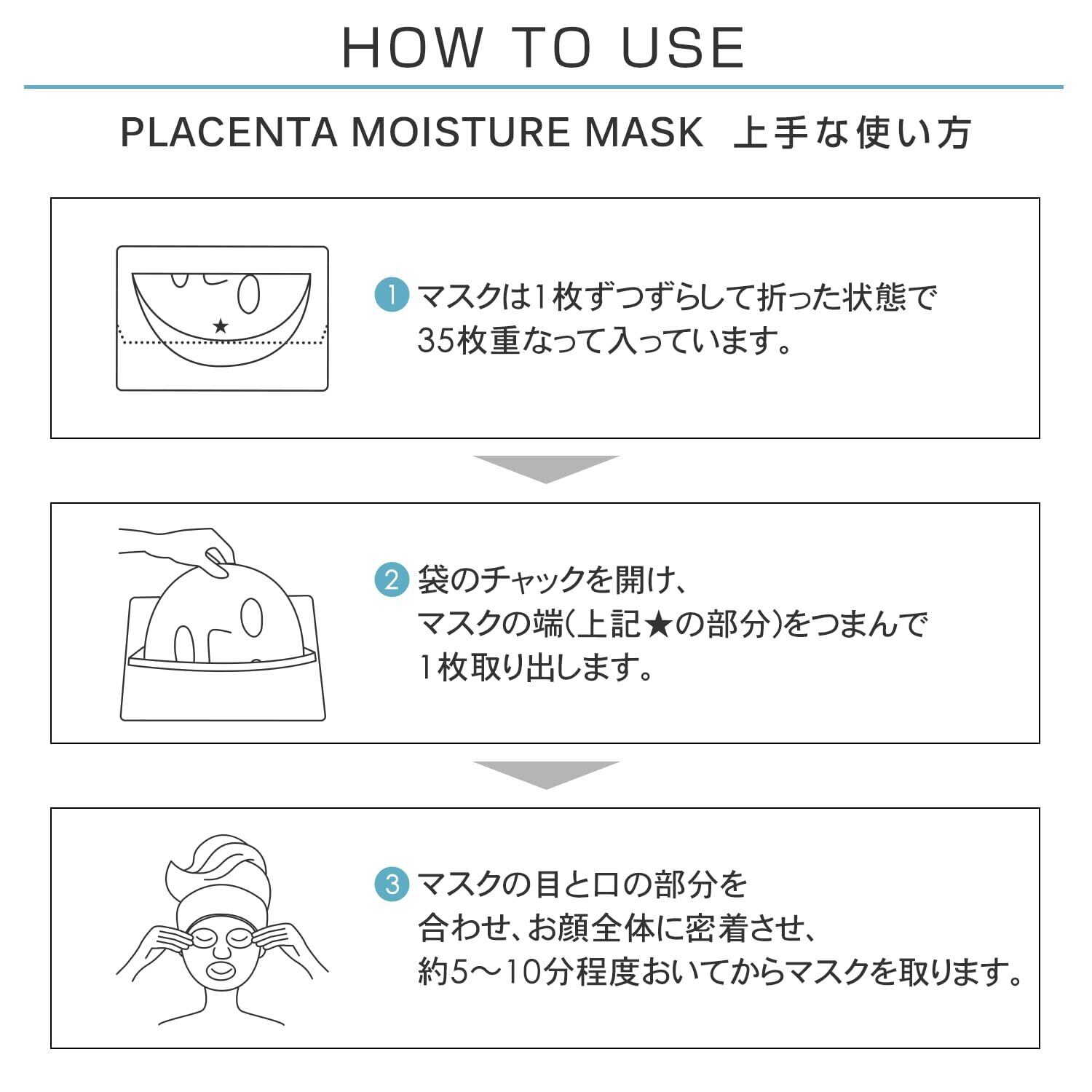 HOW TO USE

PLACENTA MOISTURE MASK 上手な使い方

★

1 マスクは1枚ずつずらして折った状態で35枚重なって入っています。

2 袋のチャックを開け、マスクの端(上記★の部分)をつまんで1枚取り出します。

3 マスクの目と口の部分を合わせ、お顔全体に密着させ、約5〜10分程度おいてからマスクを取ります。