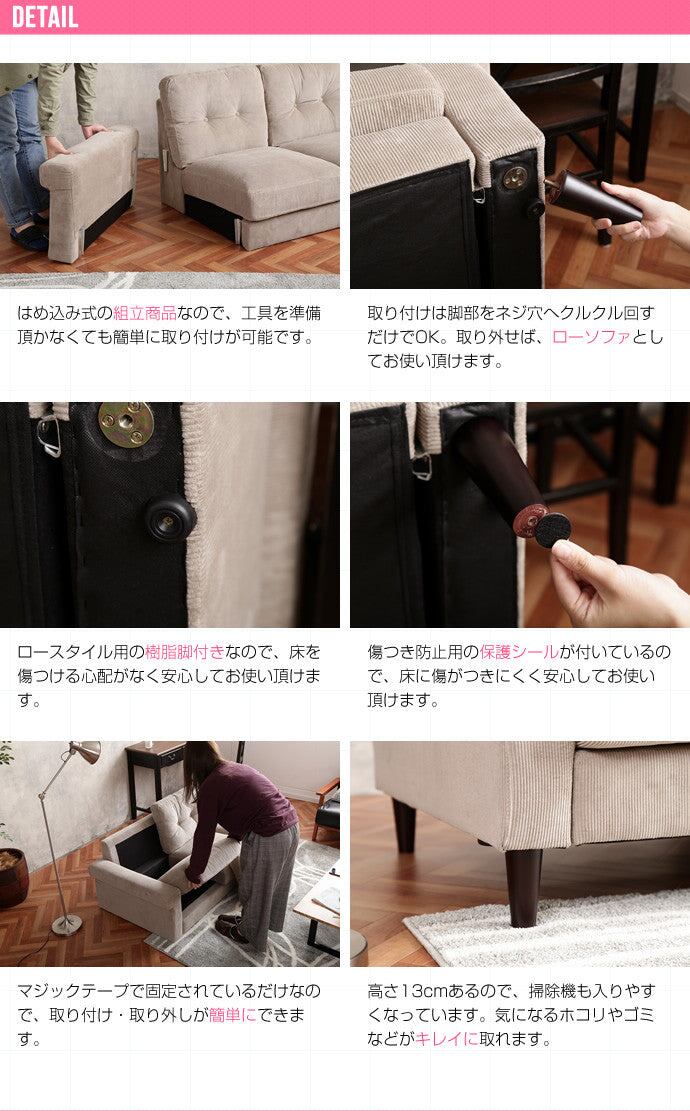 DETAIL

はめ込み式の組立商品なので、工具を準備頂かなくても簡単に取り付けが可能です。

取り付けは脚部をネジ穴へクルクル回すだけでOK。取り外せば、ローソファとしてお使い頂けます。

ロースタイル用の樹脂脚付きなので、床を傷つける心配がなく安心してお使い頂けます。

傷つき防止用の保護シールが付いているので、床に傷がつきにくく安心してお使い頂けます。

マジックテープで固定されているだけなので、取り付け・取り外しが簡単にできます。

高さ13cmあるので、掃除機も入りやすくなっています。気になるホコリやゴミなどがキレイに取れます。