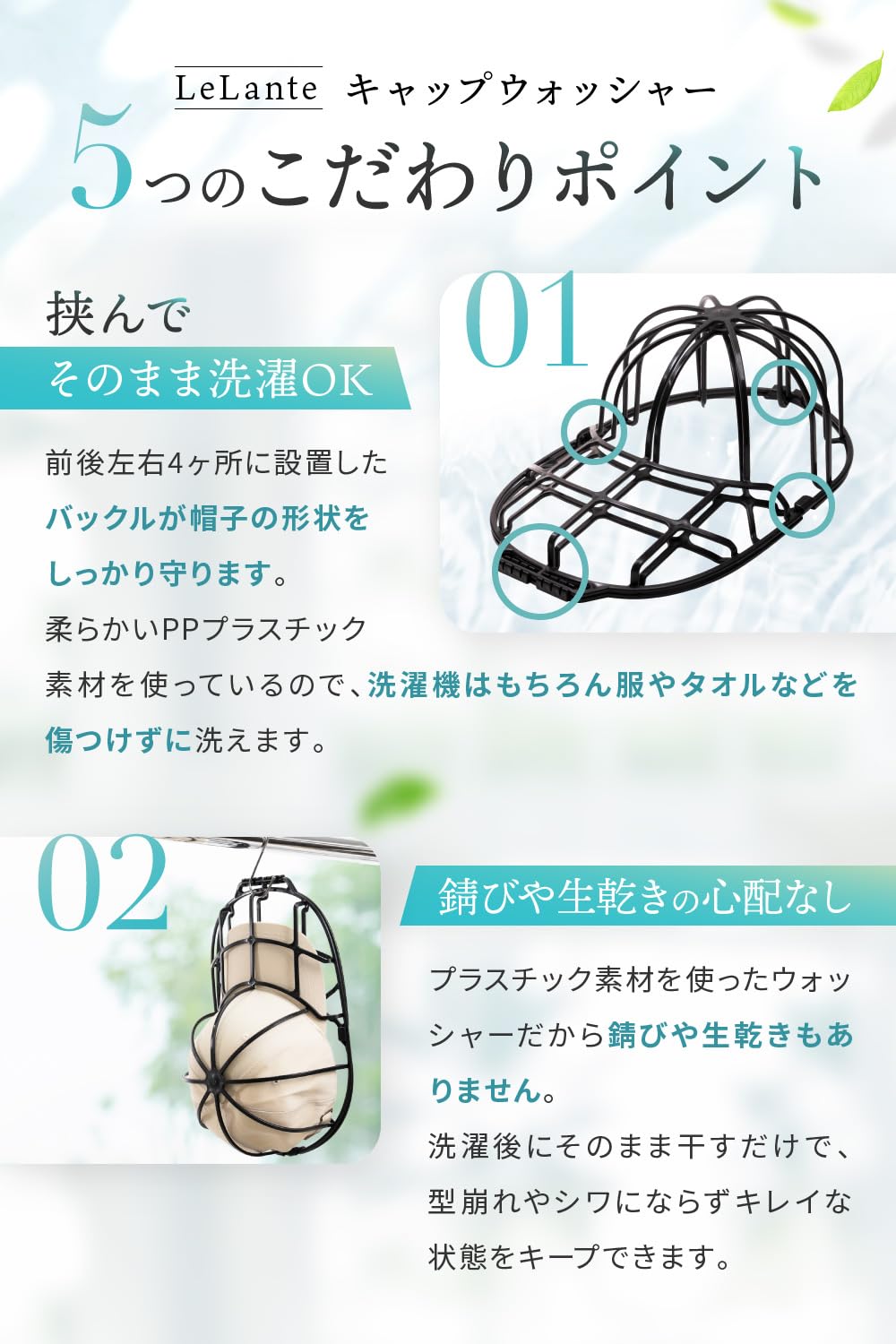 LeLante キャップウォッシャー

5つのこだわりポイント

01

挟んで
そのまま洗濯OK

前後左右4ヶ所に設置したバックルが帽子の形状をしっかり守ります。
柔らかいPPプラスチック素材を使っているので、洗濯機はもちろん服やタオルなどを傷つけずに洗えます。

02

錆びや生乾きの心配なし

プラスチック素材を使ったウォッシャーだから錆びや生乾きもありません。
洗濯後にそのまま干すだけで、型崩れやシワにならずキレイな状態をキープできます。