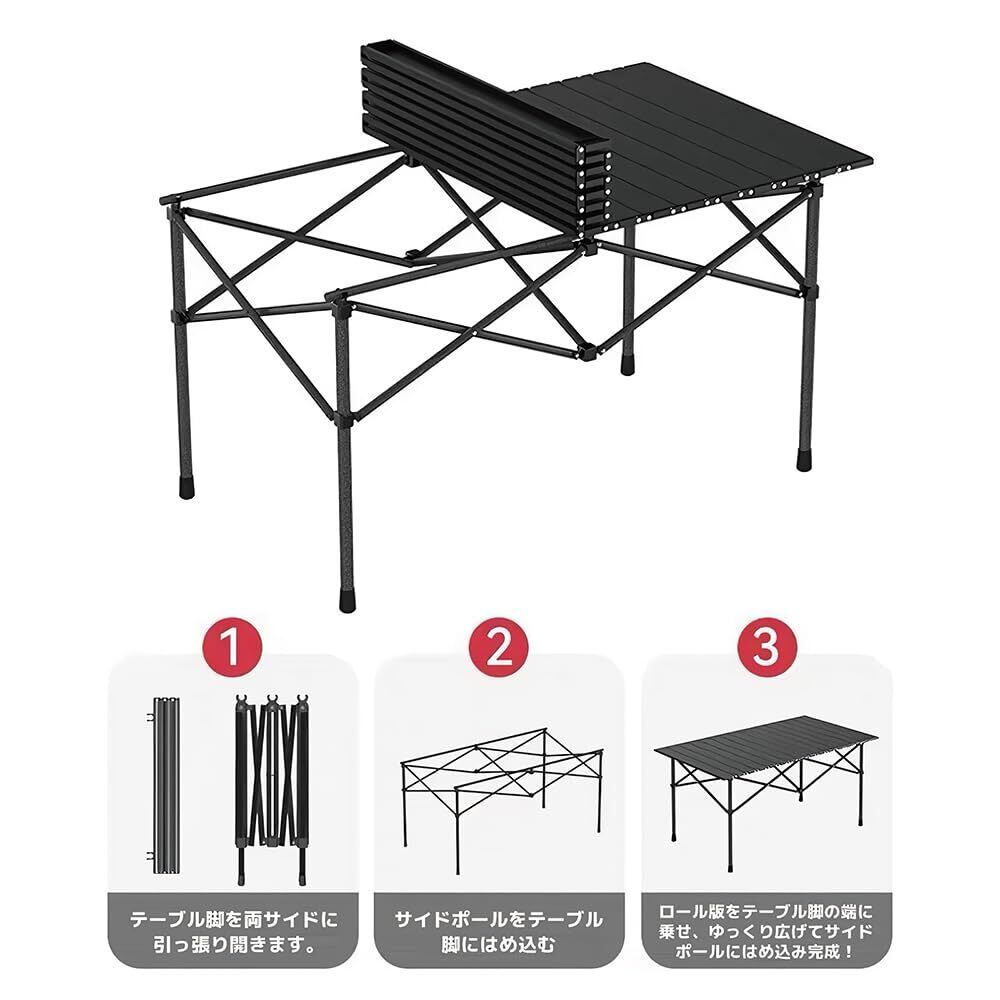 1

テーブル脚を両サイドに引っ張り開きます。

2

サイドポールをテーブル脚にはめ込む

3

ロール版をテーブル脚の端に乗せ、ゆっくり広げてサイドポールにはめ込み完成！