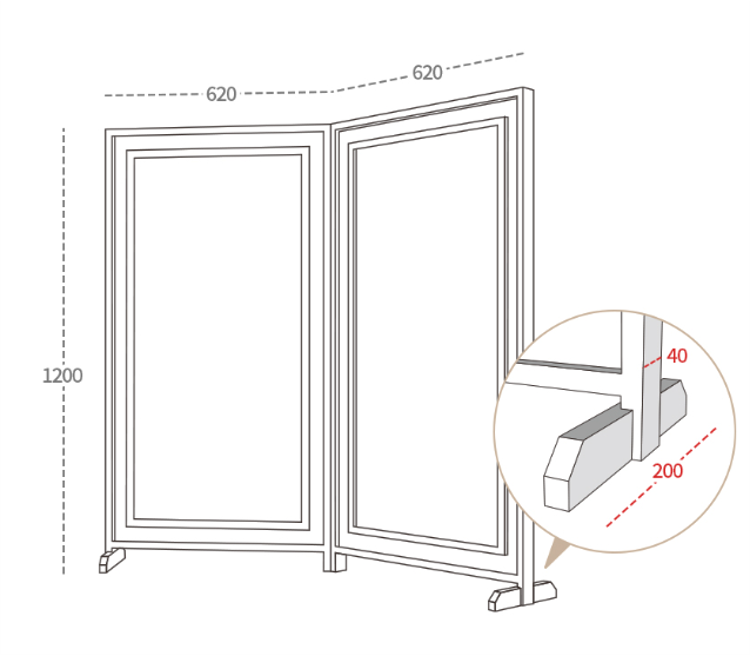 620
620
1200
40
200