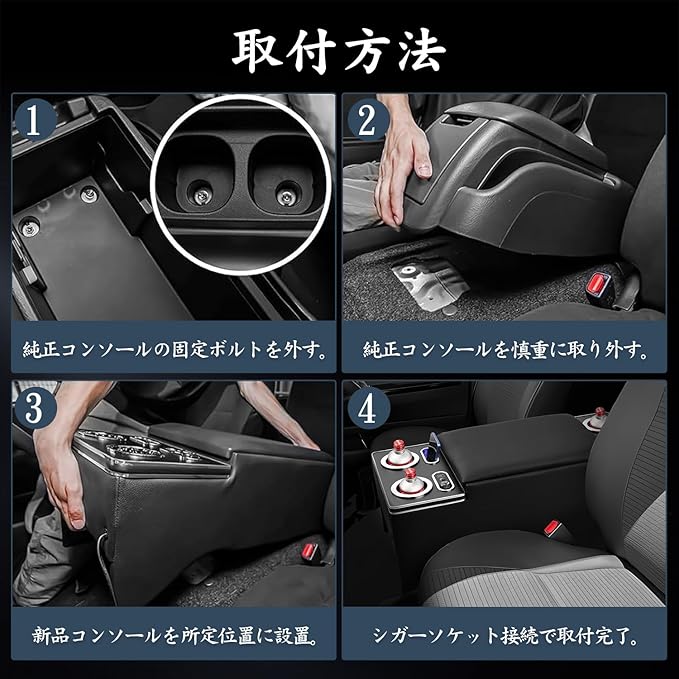 取付方法

1
純正コンソールの固定ボルトを外す。

2
純正コンソールを慎重に取り外す。

3
新品コンソールを所定位置に設置。

4
シガーソケット接続で取付完了。