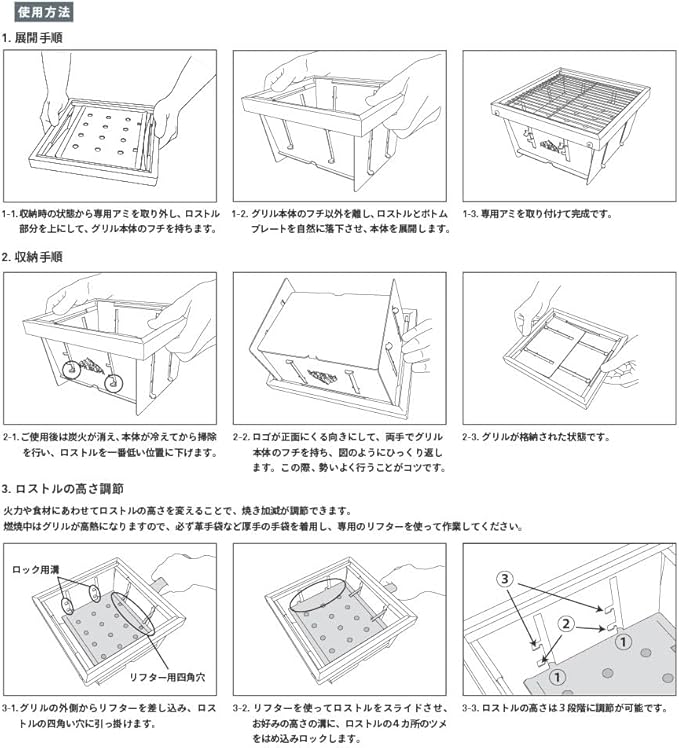 使用方法

1. 展開手順

1-1. 収納時の状態から専用アミを取り外し、ロストル部分を上にして、グリル本体のフチを持ちます。

1-2. グリル本体のフチ以外を離し、ロストルとボトムプレートを自然に落下させ、本体を展開します。

1-3. 専用アミを取り付けて完成です。

2. 収納手順

2-1. ご使用後は炭火が消え、本体が冷えてから掃除を行い、ロストルを一番低い位置に下げます。

2-2. ロゴが正面にくる向きにして、両手でグリル本体のフチを持ち、図のようにひっくり返します。この際、勢いよく行うことがコツです。

2-3. グリルが格納された状態です。

3. ロストルの高さ調節

火力や食材にあわせてロストルの高さを変えることで、焼き加減が調節できます。
燃焼中はグリルが高熱になりますので、必ず革手袋など厚手の手袋を着用し、専用のリフターを使って作業してください。

ロック用溝

リフター用四角穴

3

2

1

1

3-1. グリルの外側からリフターを差し込み、ロストルの四角い穴に引っ掛けます。

3-2. リフターを使ってロストルをスライドさせ、お好みの高さの溝に、ロストルの4カ所のツメをはめ込みロックします。

3-3. ロストルの高さは3段階に調節が可能です。