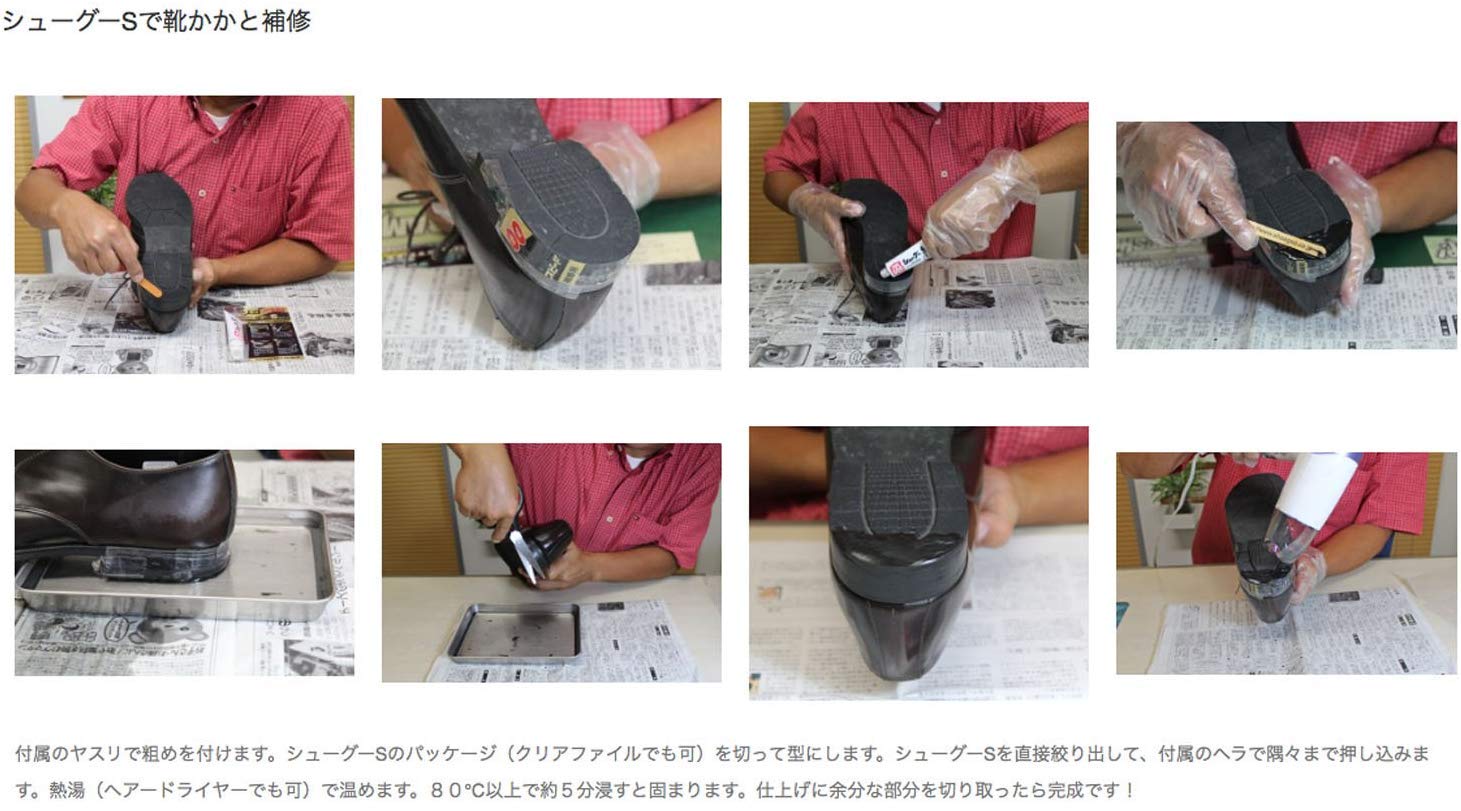 シューグーSで靴かかと補修

付属のヤスリで粗めを付けます。シューグーSのパッケージ（クリアファイルでも可）を切って型にします。シューグーSを直接絞り出して、付属のヘラで隅々まで押し込みます。熱湯（ヘアードライヤーでも可）で温めます。８０℃以上で約５分浸すと固まります。仕上げに余分な部分を切り取ったら完成です！