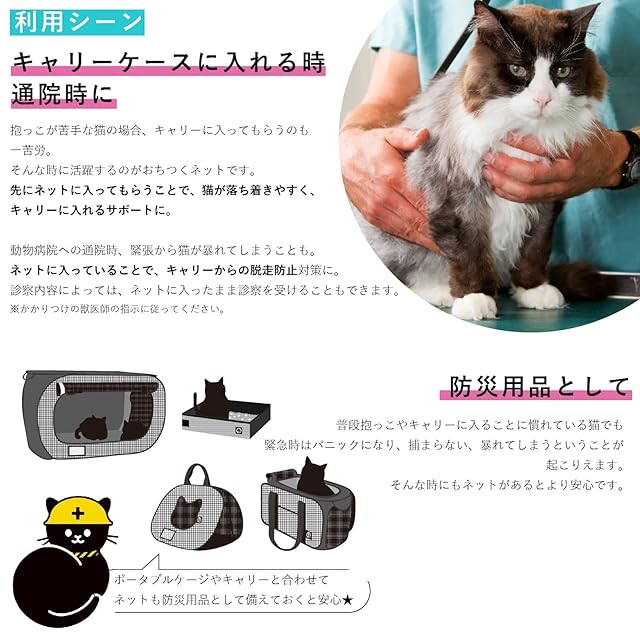 利用シーン

キャリーケースに入れる時
通院時に

抱っこが苦手な猫の場合、キャリーに入ってもらうのも一苦労。
そんな時に活躍するのがおちつくネットです。
先にネットに入ってもらうことで、猫が落ち着きやすく、キャリーに入れるサポートに。

動物病院への通院時、緊張から猫が暴れてしまうことも。
ネットに入っていることで、キャリーからの脱走防止対策に。
診察内容によっては、ネットに入ったまま診察を受けることもできます。
※かかりつけの獣医師の指示に従ってください。

防災用品として

普段抱っこやキャリーに入ることに慣れている猫でも緊急時はパニックになり、捕まらない、暴れてしまうということが起こりえます。
そんな時にもネットがあるとより安心です。

ポータブルケージやキャリーと合わせて
ネットも防災用品として備えておくと安心★